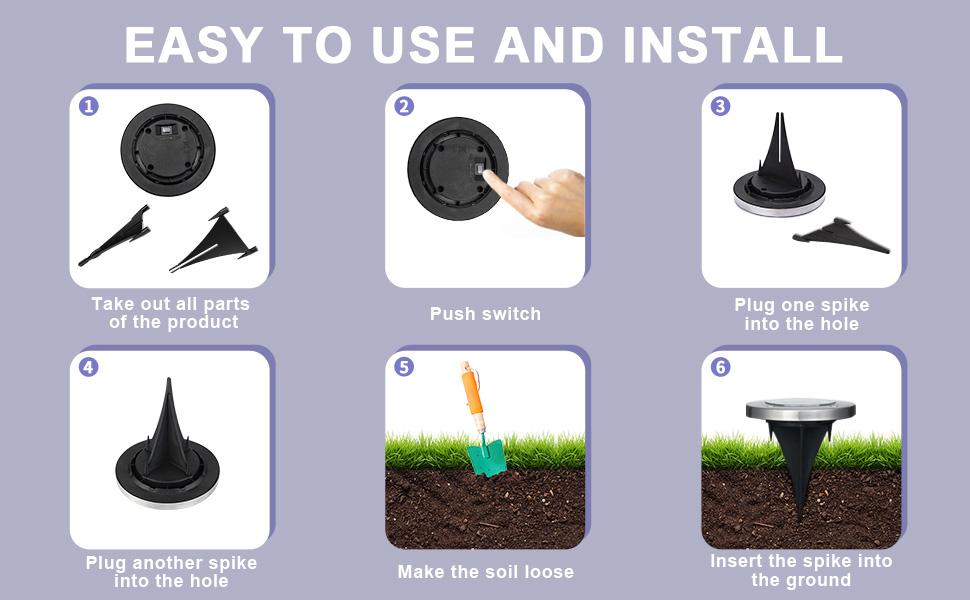 EASY TO USE AND INSTALL

1
Take out all parts of the product

2
Push switch

3
Plug one spike into the hole

4
Plug another spike into the hole

5
Make the soil loose

6
Insert the spike into the ground