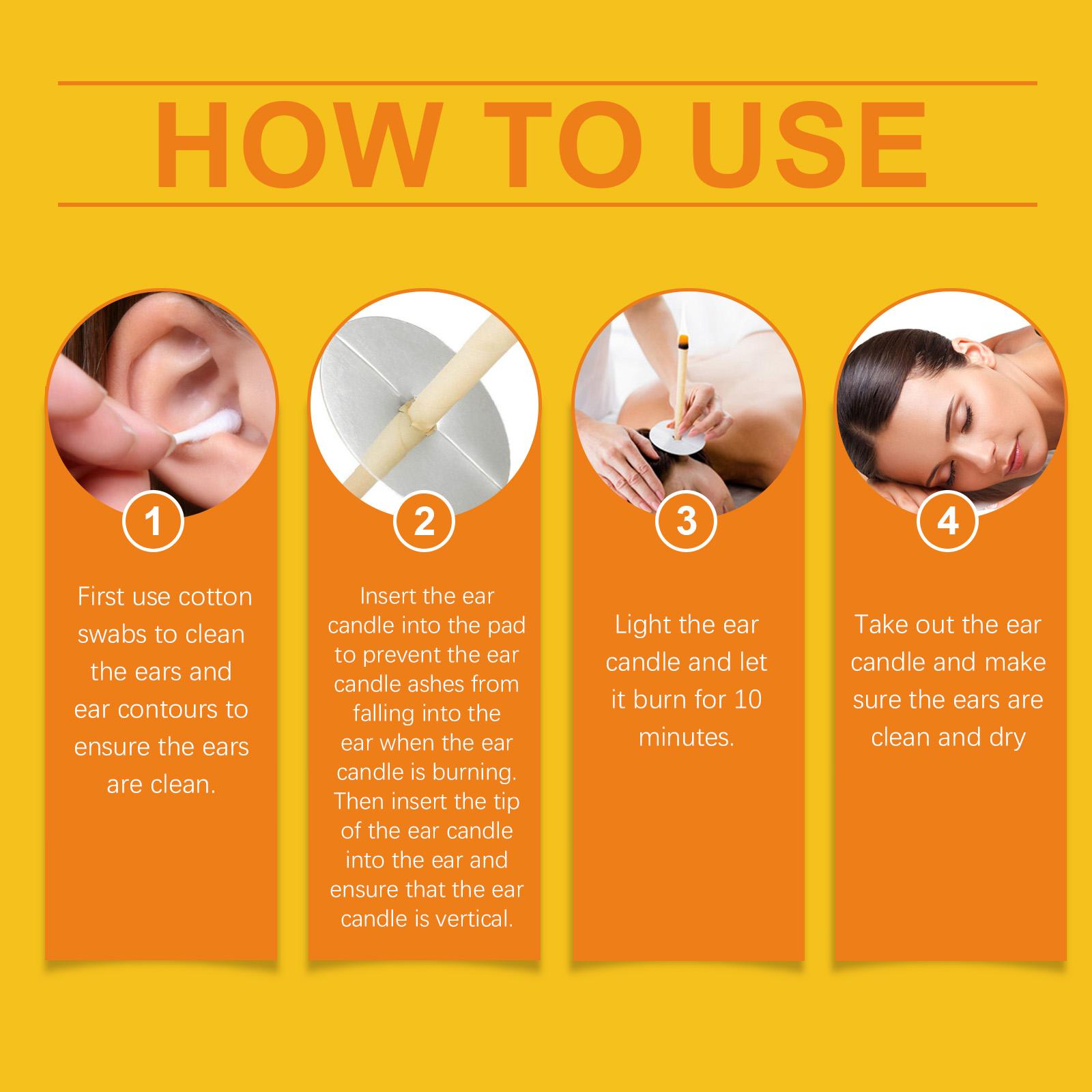 HOW TO USE

1

First use cotton swabs to clean the ears and ear contours to ensure the ears are clean.

2

Insert the ear candle into the pad to prevent the ear candle ashes from falling into the ear when the ear candle is burning. Then insert the tip of the ear candle into the ear and ensure that the ear candle is vertical.

3

Light the ear candle and let it burn for 10 minutes.

4

Take out the ear candle and make sure the ears are clean and dry