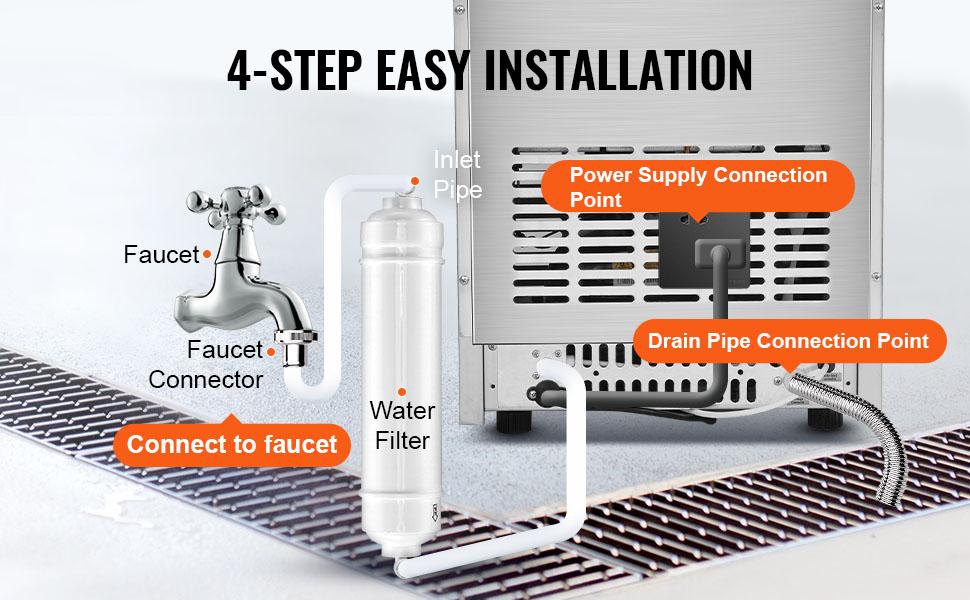 4-STEP EASY INSTALLATION

Inlet Pipe

Power Supply Connection Point

Faucet

Faucet Connector

Drain Pipe Connection Point

Water Filter

Connect to faucet