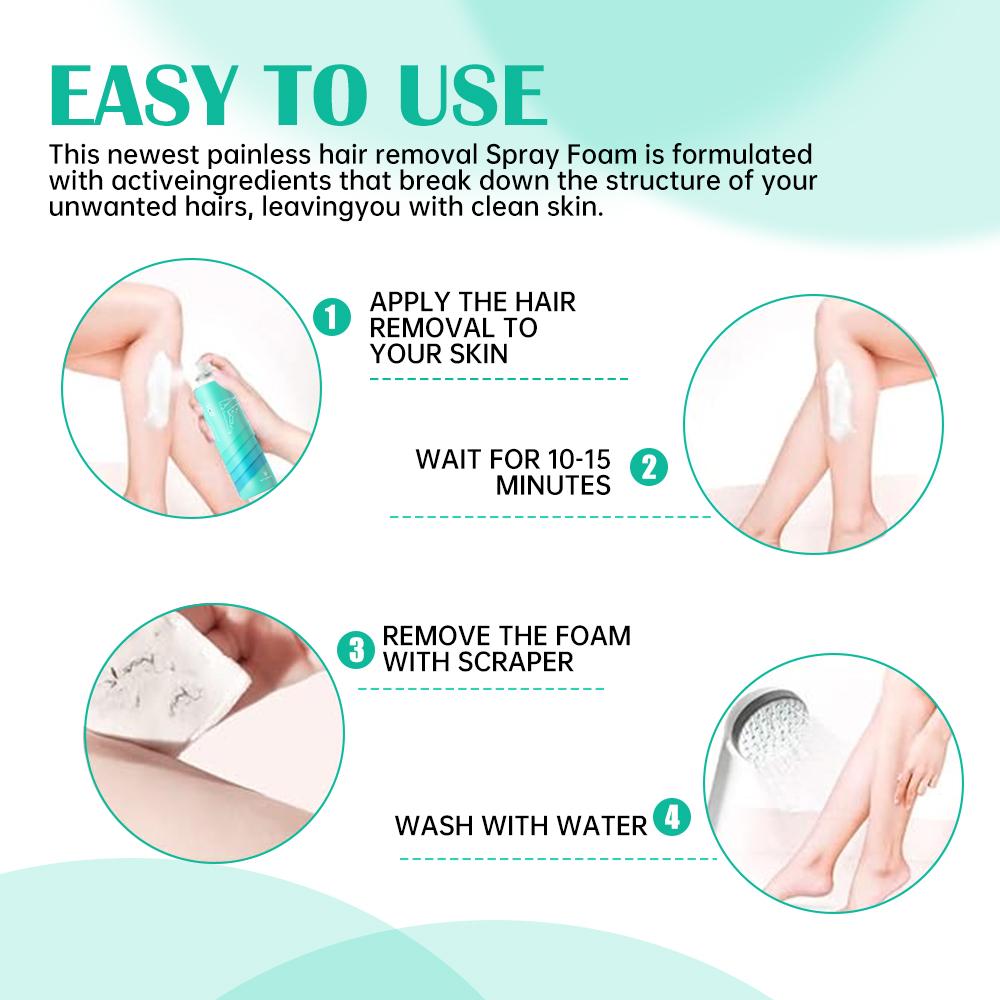 EASY TO USE

This newest painless hair removal Spray Foam is formulated with activeingredients that break down the structure of your unwanted hairs, leavingyou with clean skin.

1 APPLY THE HAIR REMOVAL TO YOUR SKIN

WAIT FOR 10-15 MINUTES 2

3 REMOVE THE FOAM WITH SCRAPER

WASH WITH WATER 4