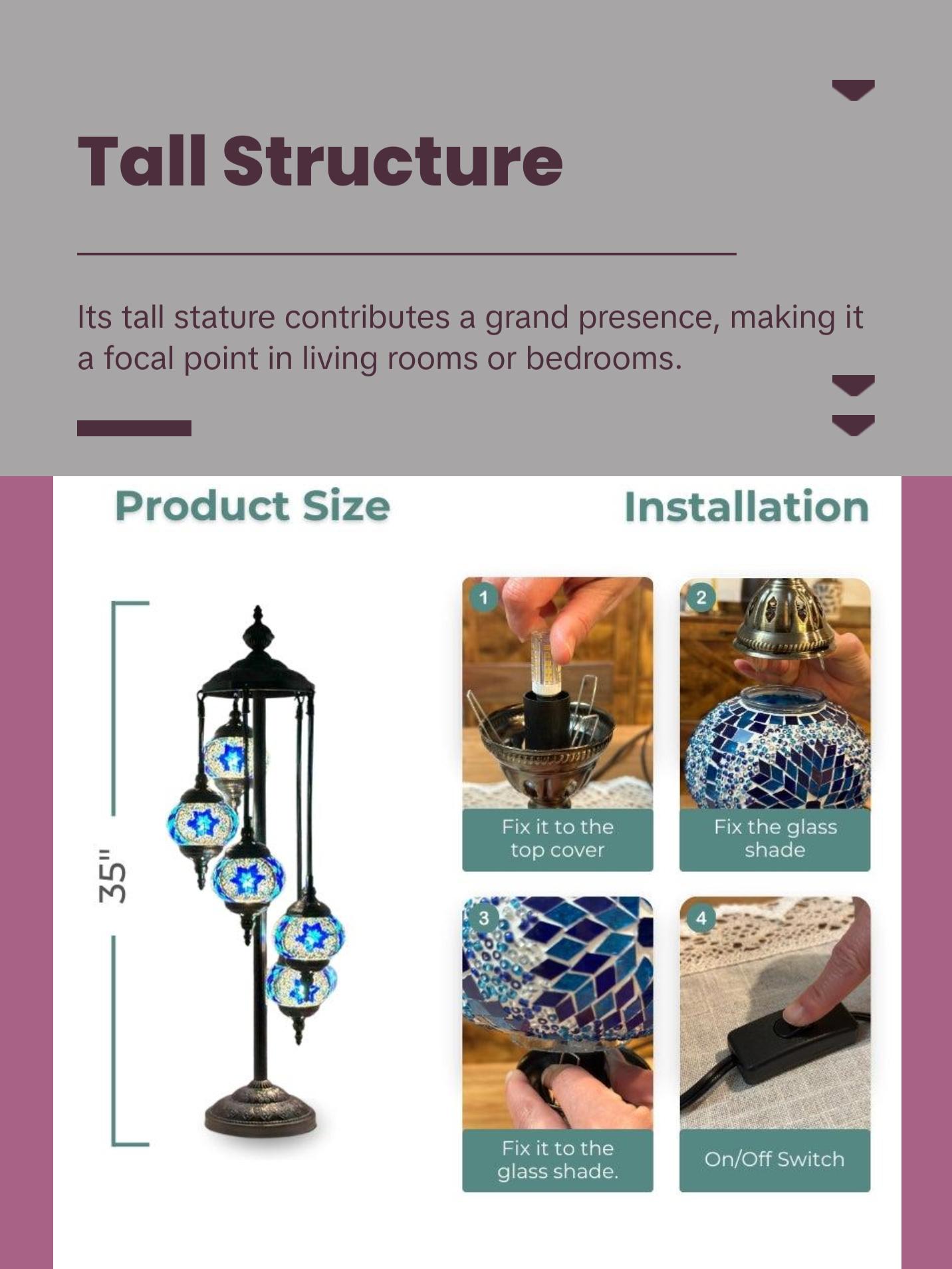 Tall Structure

Its tall stature contributes a grand presence, making it a focal point in living rooms or bedrooms.

Product Size

35"

Installation

1
Fix it to the top cover

2
Fix the glass shade

3
Fix it to the glass shade.

4
On/Off Switch