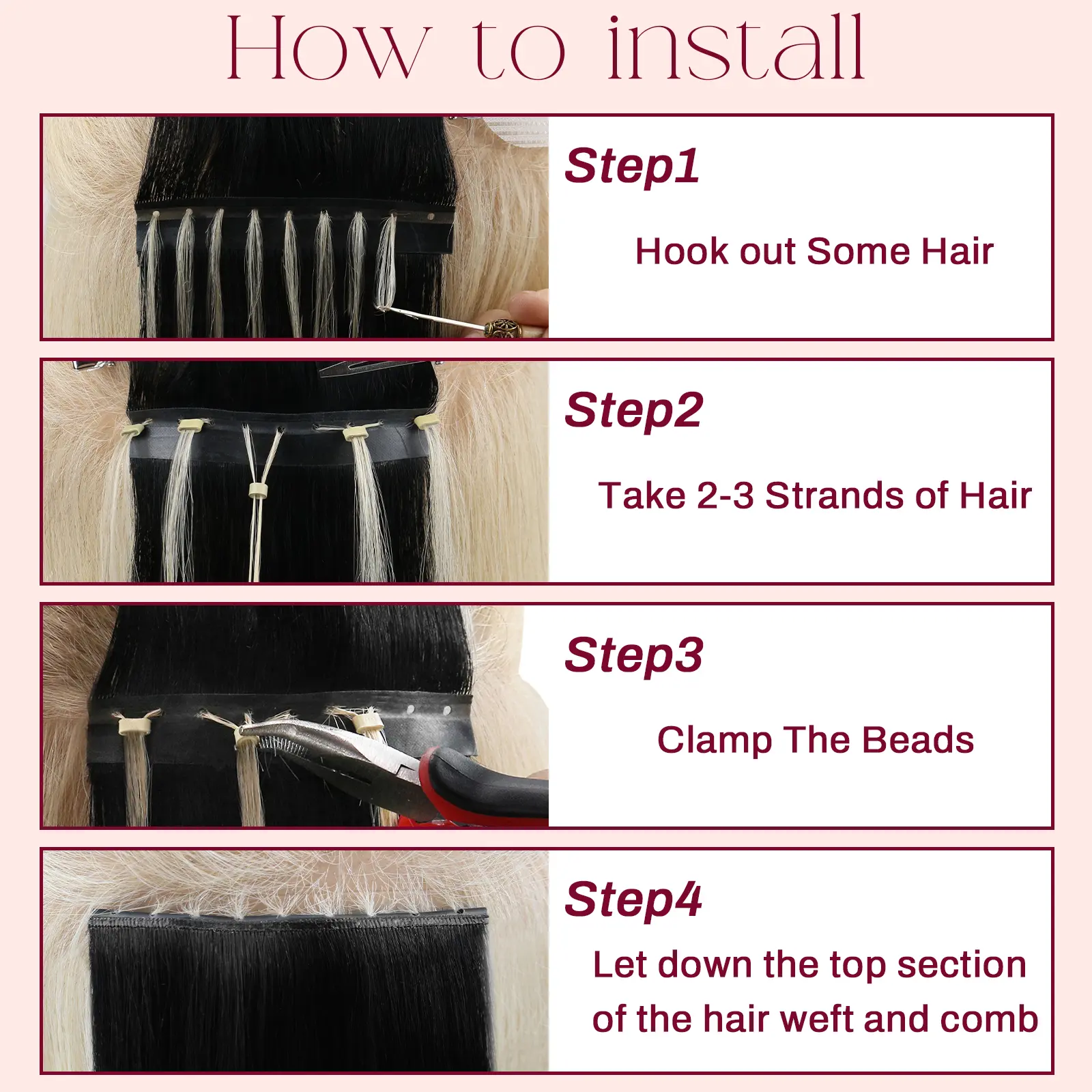 How to install

Step1

Hook out Some Hair

Step2

Take 2-3 Strands of Hair

Step3

Clamp The Beads

Step4

Let down the top section of the hair weft and comb