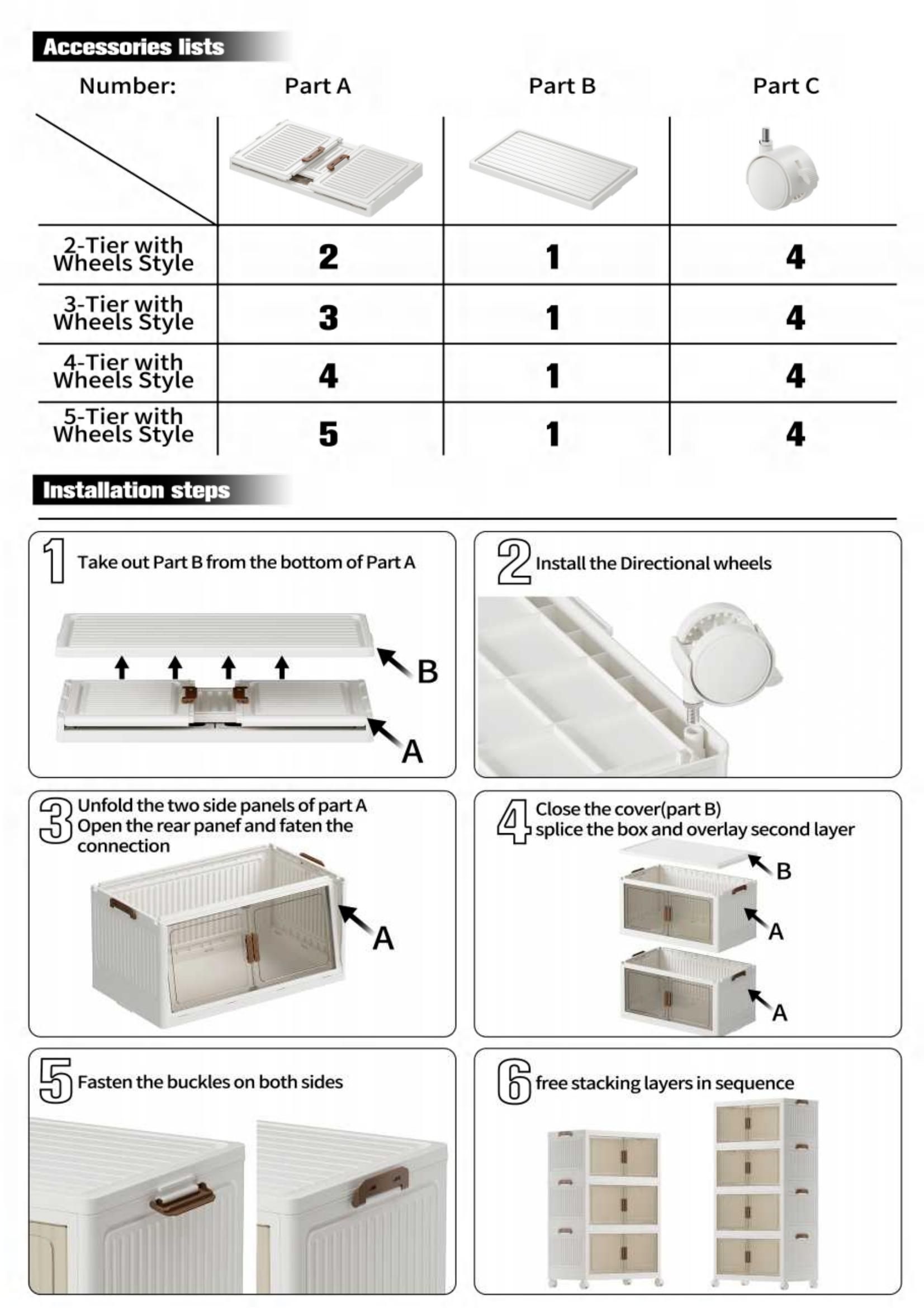 Accessories lists

| Number: | Part A | Part B | Part C |
|---|---|---|---|
| 2-Tier with Wheels Style | 2 | 1 | 4 |
| 3-Tier with Wheels Style | 3 | 1 | 4 |
| 4-Tier with Wheels Style | 4 | 1 | 4 |
| 5-Tier with Wheels Style | 5 | 1 | 4 |

Installation steps

1 Take out Part B from the bottom of Part A

B

A

2 Install the Directional wheels

3 Unfold the two side panels of part A Open the rear panef and faten the connection

A

4 Close the cover(part B) splice the box and overlay second layer

B

A

A

5 Fasten the buckles on both sides

6 free stacking layers in sequence