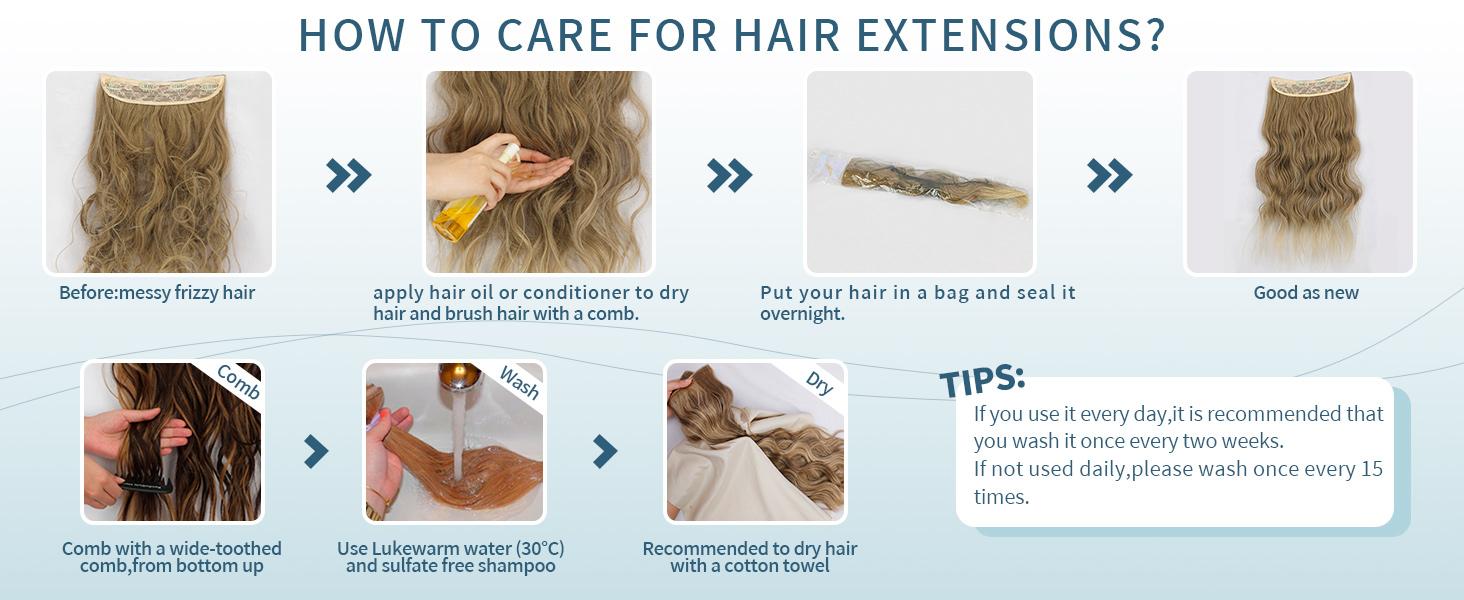 HOW TO CARE FOR HAIR EXTENSIONS?

Before:messy frizzy hair

apply hair oil or conditioner to dry hair and brush hair with a comb.

Put your hair in a bag and seal it overnight.

Good as new

Comb

Comb with a wide-toothed comb,from bottom up

Wash

Use Lukewarm water (30°C) and sulfate free shampoo

Dry

Recommended to dry hair with a cotton towel

TIPS:
If you use it every day,it is recommended that you wash it once every two weeks.
If not used daily,please wash once every 15 times.