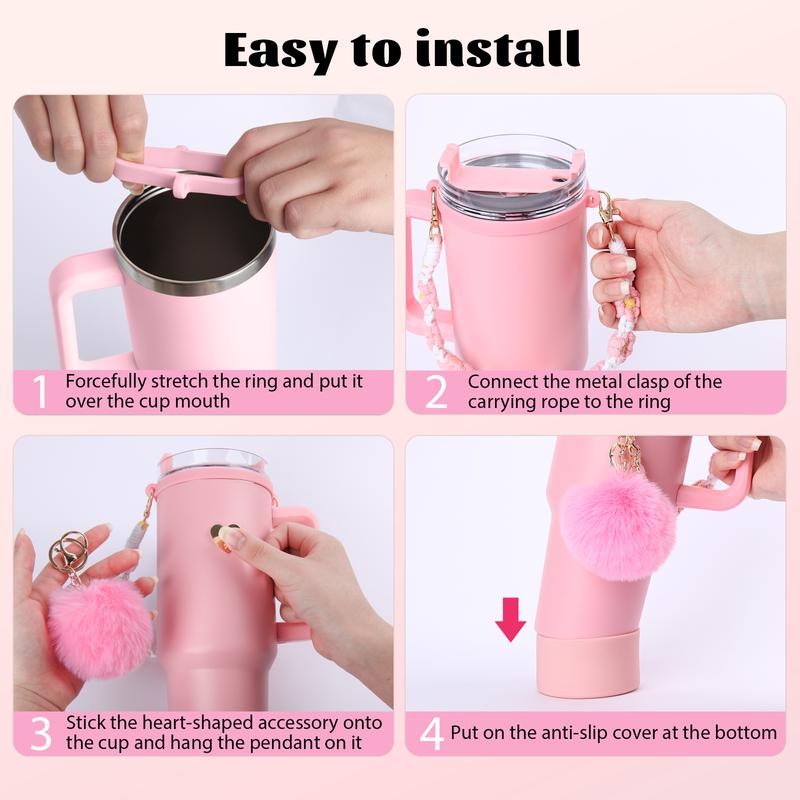 Easy to install

1 Forcefully stretch the ring and put it over the cup mouth

2 Connect the metal clasp of the carrying rope to the ring

3 Stick the heart-shaped accessory onto the cup and hang the pendant on it

4 Put on the anti-slip cover at the bottom