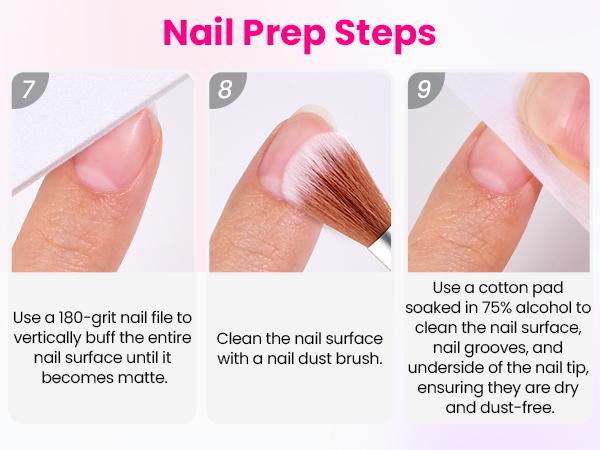 Nail Prep Steps

7

Use a 180-grit nail file to vertically buff the entire nail surface until it becomes matte.

8

Clean the nail surface with a nail dust brush.

9

Use a cotton pad soaked in 75% alcohol to clean the nail surface, nail grooves, and underside of the nail tip, ensuring they are dry and dust-free.