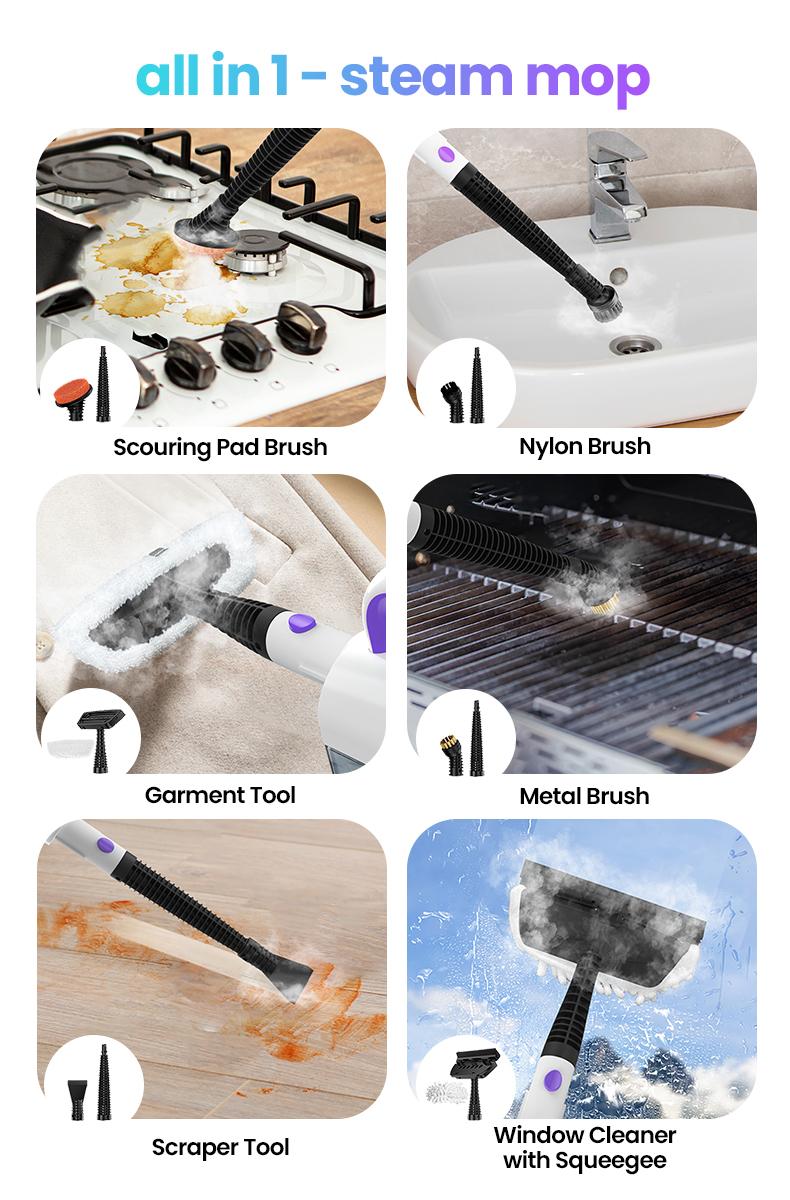 all in 1 - steam mop

Scouring Pad Brush

Nylon Brush

Garment Tool

Metal Brush

Scraper Tool

Window Cleaner with Squeegee