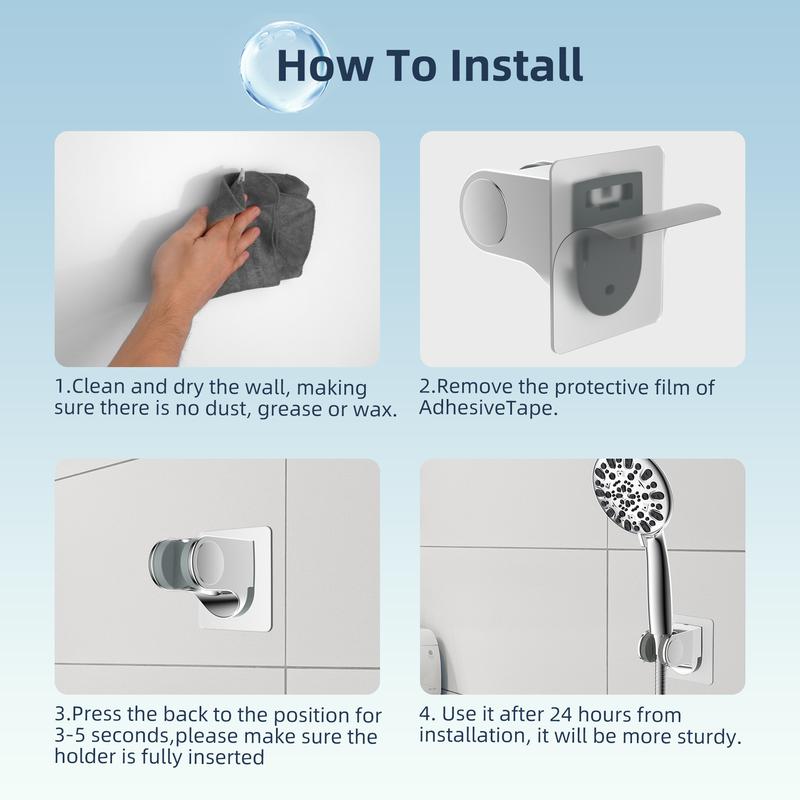 How To Install

1.Clean and dry the wall, making sure there is no dust, grease or wax.

2.Remove the protective film of AdhesiveTape.

3.Press the back to the position for 3-5 seconds,please make sure the holder is fully inserted

4. Use it after 24 hours from installation, it will be more sturdy.