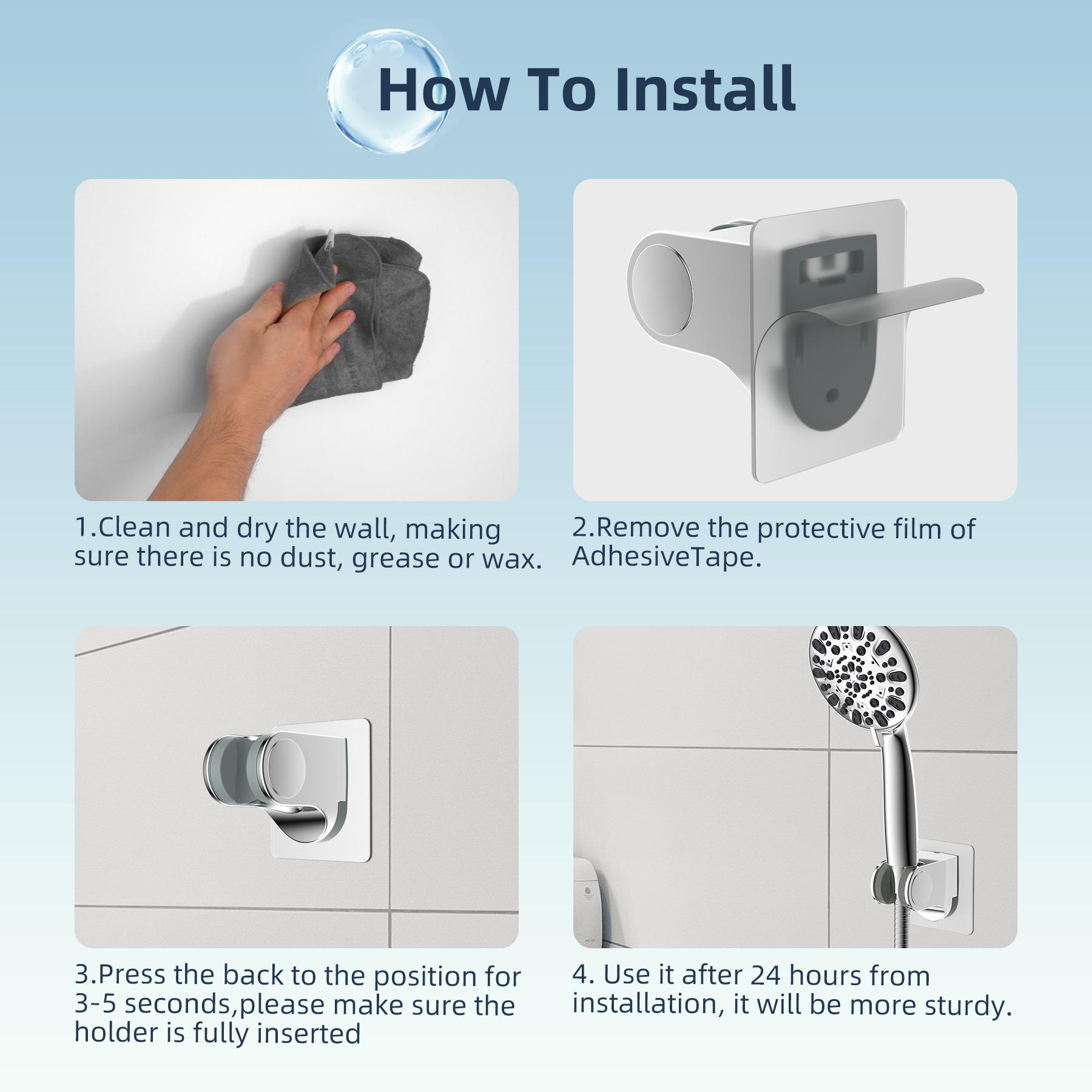 How To Install

1.Clean and dry the wall, making sure there is no dust, grease or wax.

2.Remove the protective film of AdhesiveTape.

3.Press the back to the position for 3-5 seconds,please make sure the holder is fully inserted

4. Use it after 24 hours from installation, it will be more sturdy.