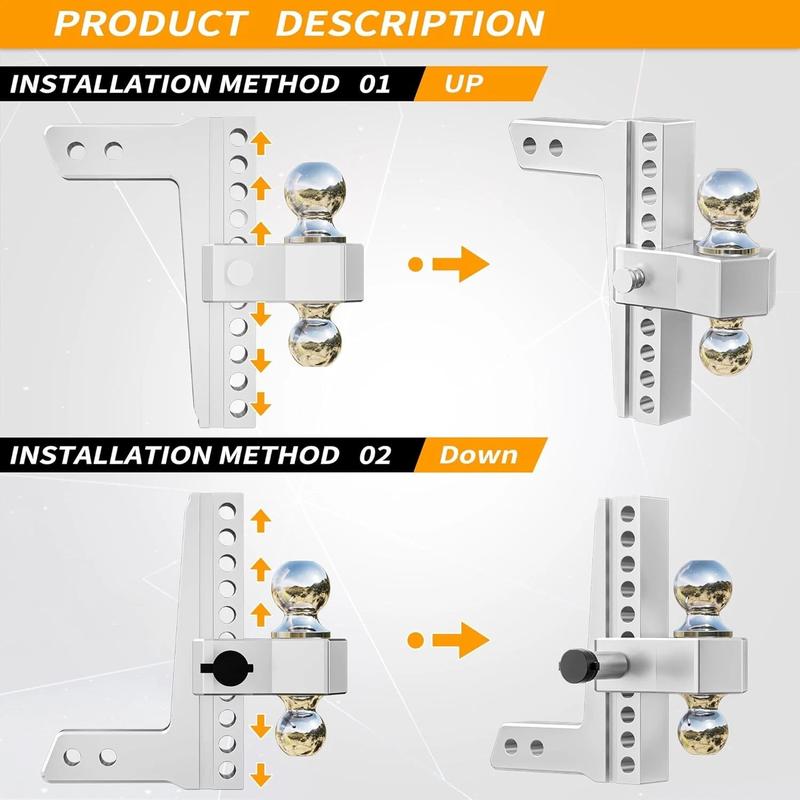 PRODUCT DESCRIPTION

INSTALLATION METHOD 01 UP

INSTALLATION METHOD 02 Down