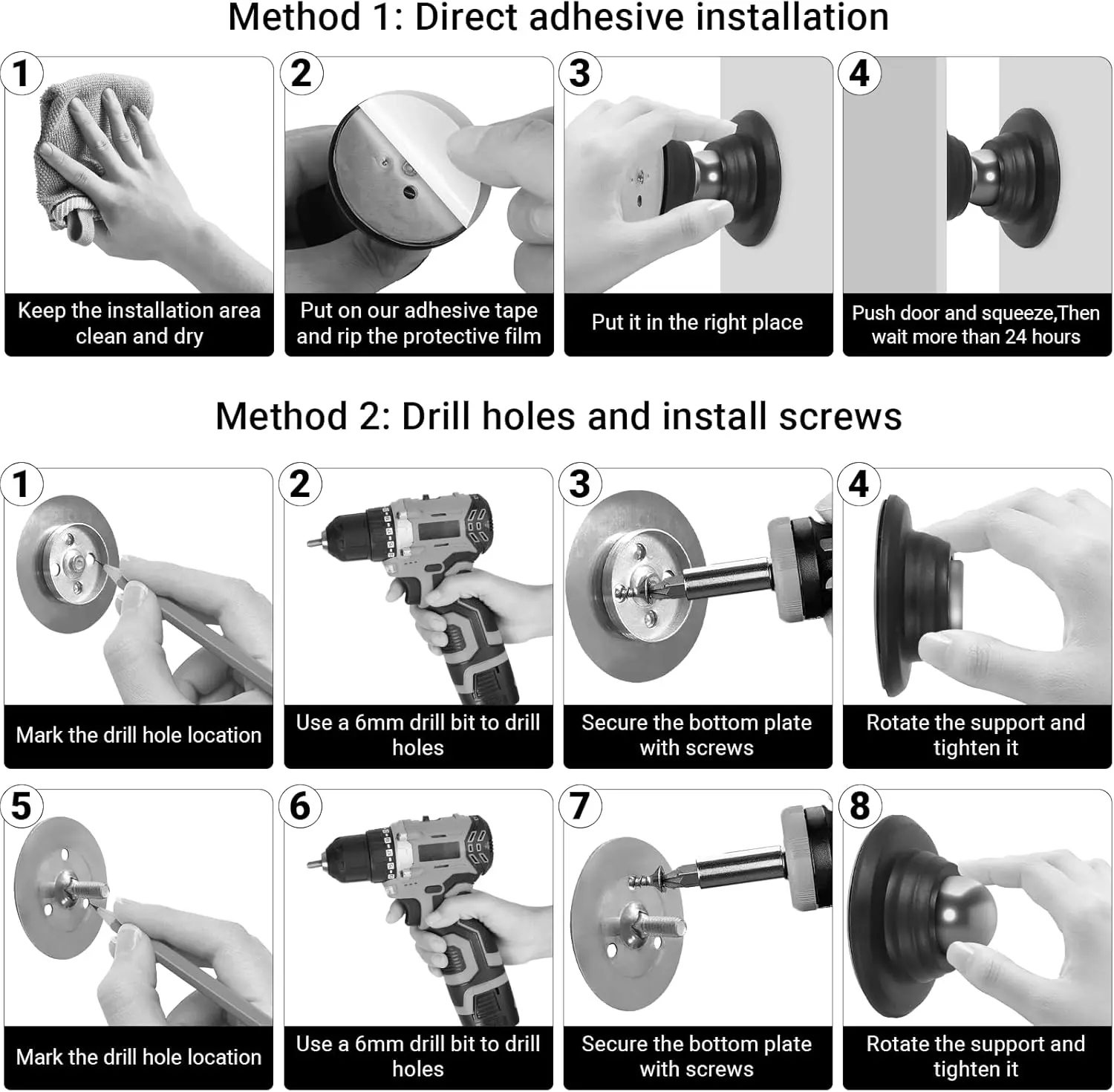 Method 1: Direct adhesive installation

1
Keep the installation area clean and dry

2
Put on our adhesive tape and rip the protective film

3
Put it in the right place

4
Push door and squeeze,Then wait more than 24 hours

Method 2: Drill holes and install screws

1
Mark the drill hole location

2
Use a 6mm drill bit to drill holes

3
Secure the bottom plate with screws

4
Rotate the support and tighten it

5
Mark the drill hole location

6
Use a 6mm drill bit to drill holes

7
Secure the bottom plate with screws

8
Rotate the support and tighten it