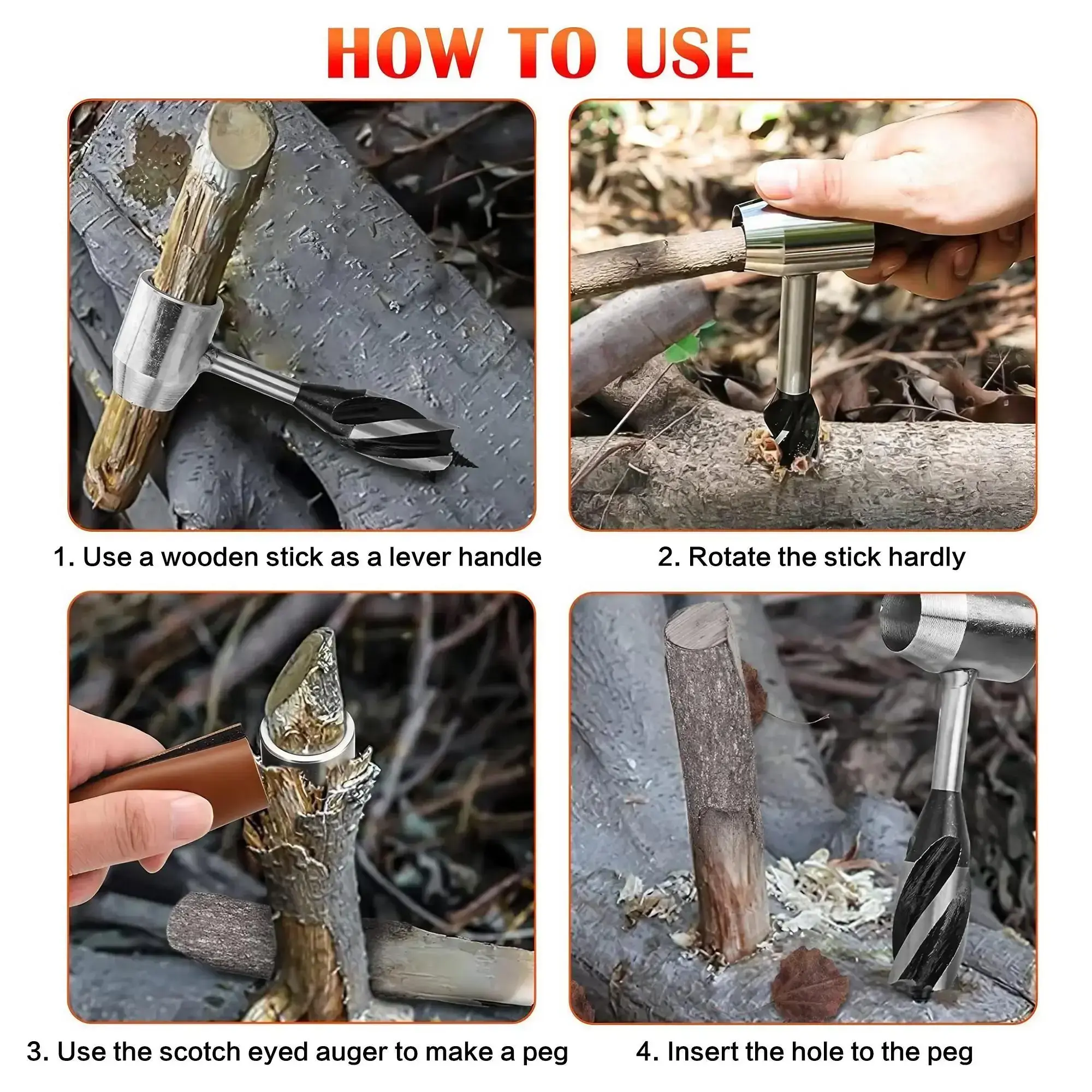 HOW TO USE

1. Use a wooden stick as a lever handle

2. Rotate the stick hardly

3. Use the scotch eyed auger to make a peg

4. Insert the hole to the peg