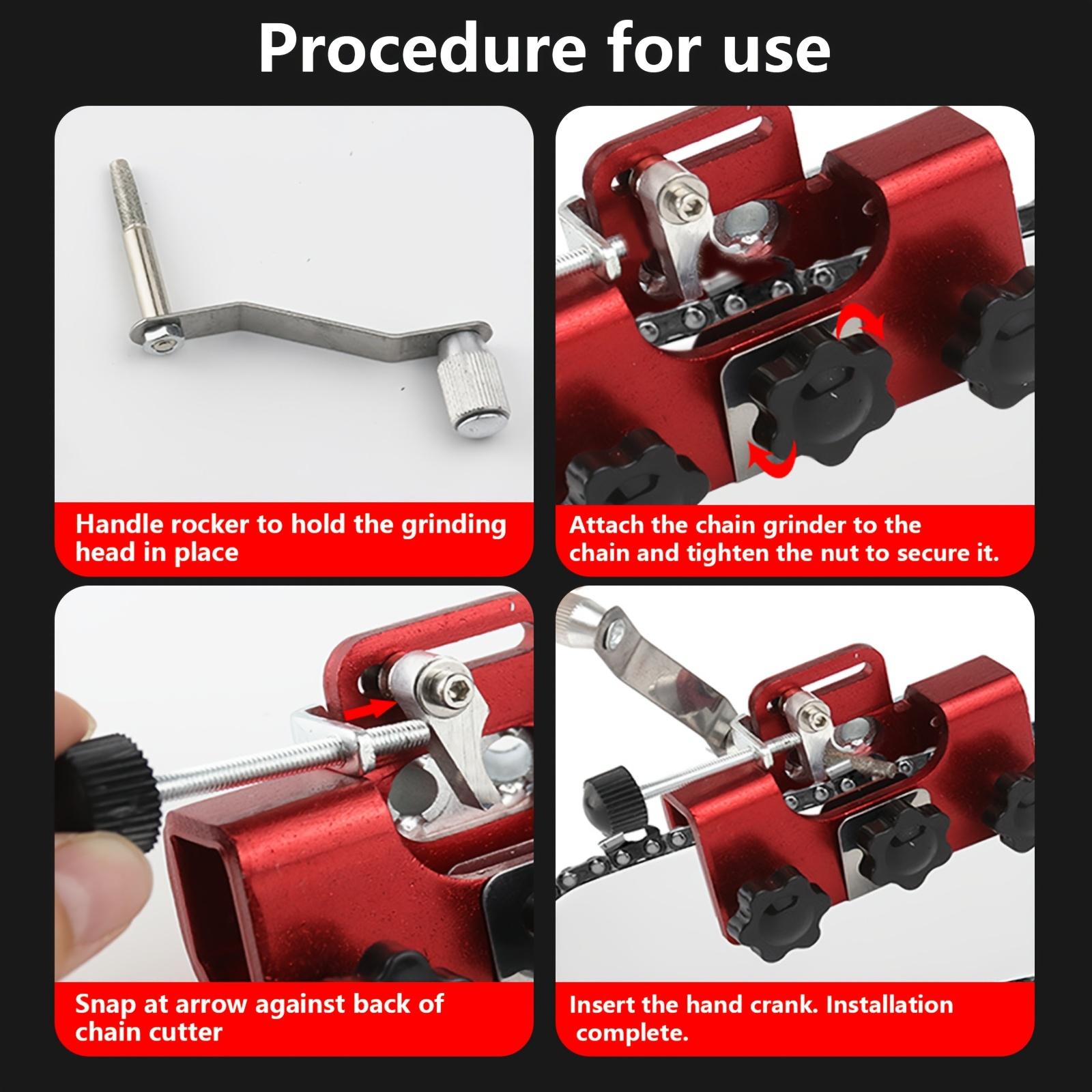 Procedure for use

Handle rocker to hold the grinding head in place

Attach the chain grinder to the chain and tighten the nut to secure it.

Snap at arrow against back of chain cutter

Insert the hand crank. Installation complete.