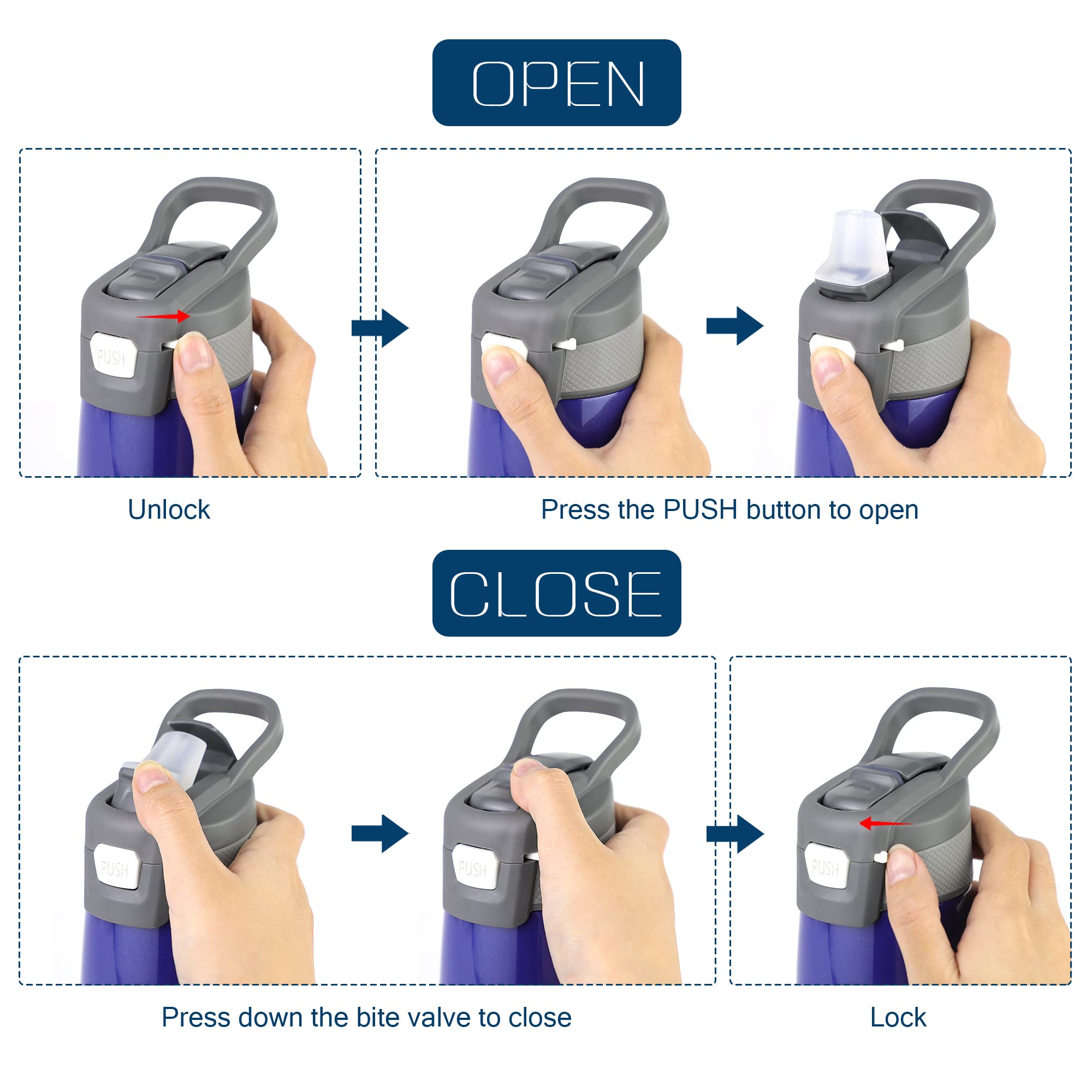 OPEN

PUSH

Unlock

Press the PUSH button to open

CLOSE

PUSH

PUSH

PUSH

Press down the bite valve to close

Lock