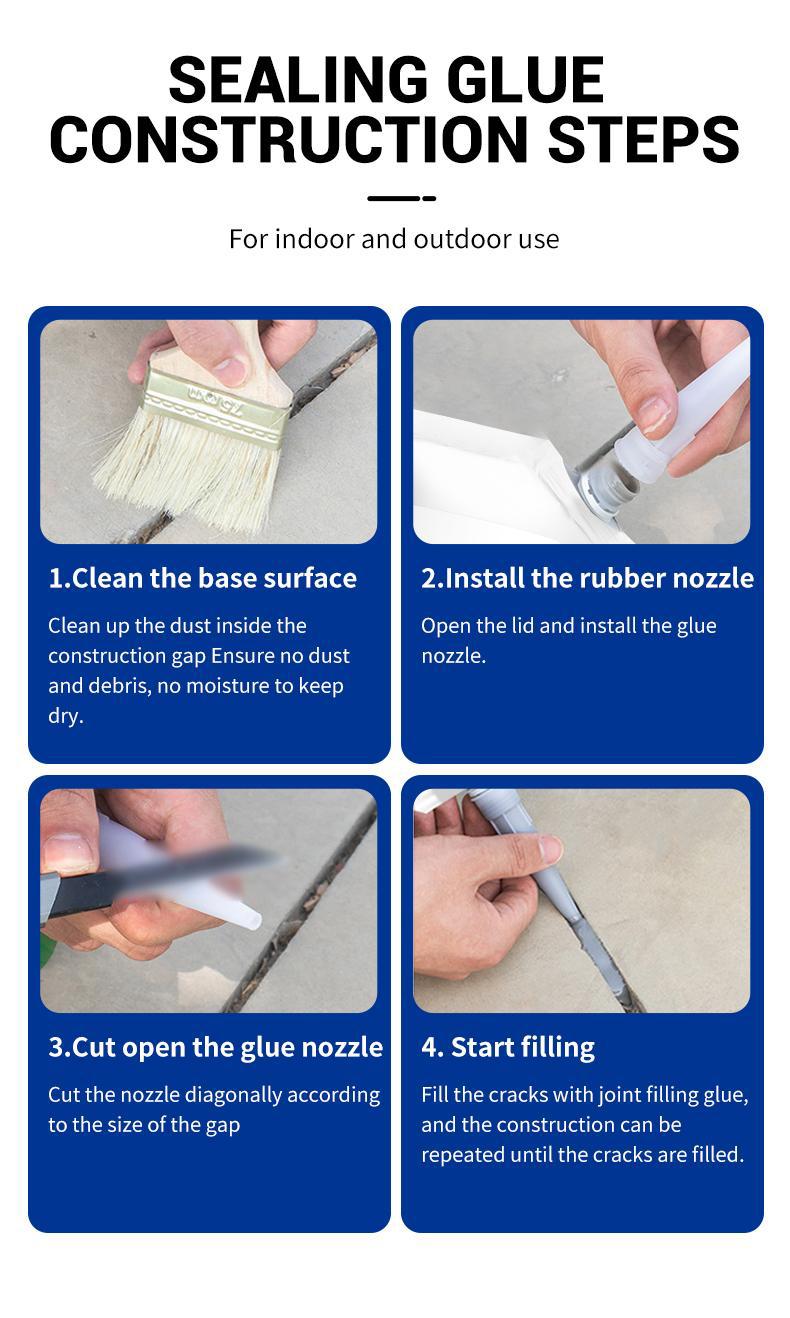 SEALING GLUE CONSTRUCTION STEPS

For indoor and outdoor use

75mm

1.Clean the base surface

Clean up the dust inside the construction gap Ensure no dust and debris, no moisture to keep dry.

2.Install the rubber nozzle

Open the lid and install the glue nozzle.

3.Cut open the glue nozzle

Cut the nozzle diagonally according to the size of the gap

4. Start filling

Fill the cracks with joint filling glue, and the construction can be repeated until the cracks are filled.