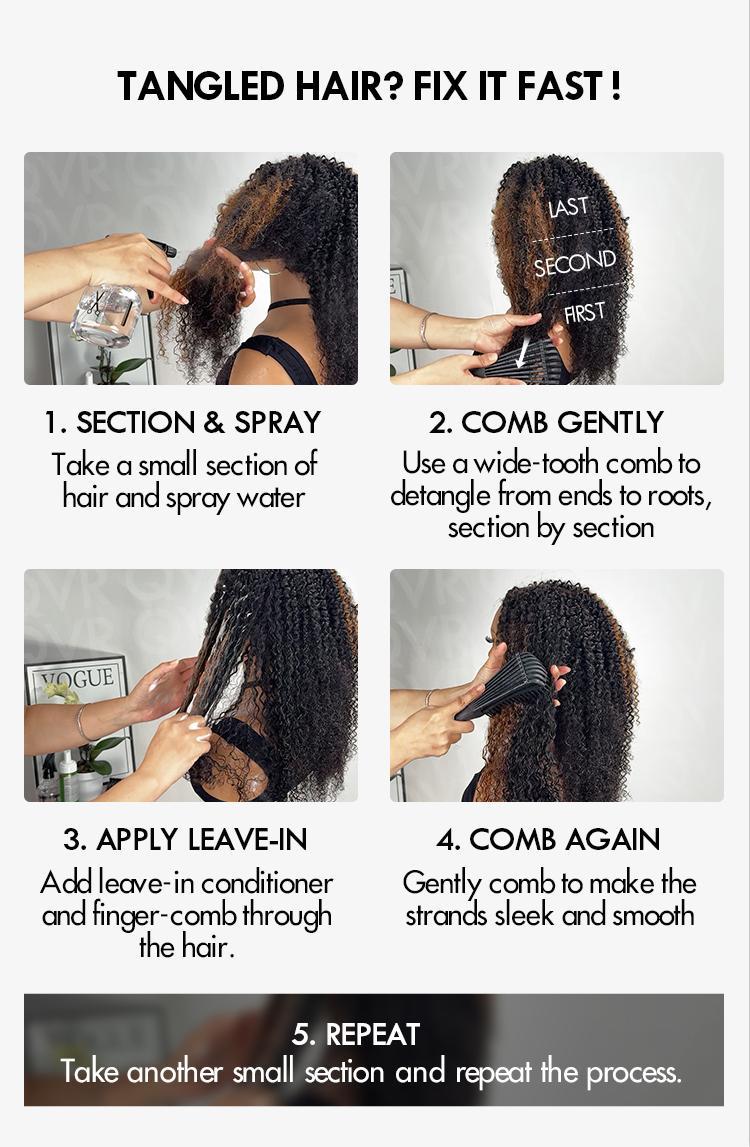 TANGLED HAIR? FIX IT FAST !

1. SECTION & SPRAY
Take a small section of hair and spray water

LAST
SECOND
FIRST

2. COMB GENTLY
Use a wide-tooth comb to detangle from ends to roots, section by section

VOGUE

3. APPLY LEAVE-IN
Add leave-in conditioner and finger-comb through the hair.

4. COMB AGAIN
Gently comb to make the strands sleek and smooth

5. REPEAT
Take another small section and repeat the process.