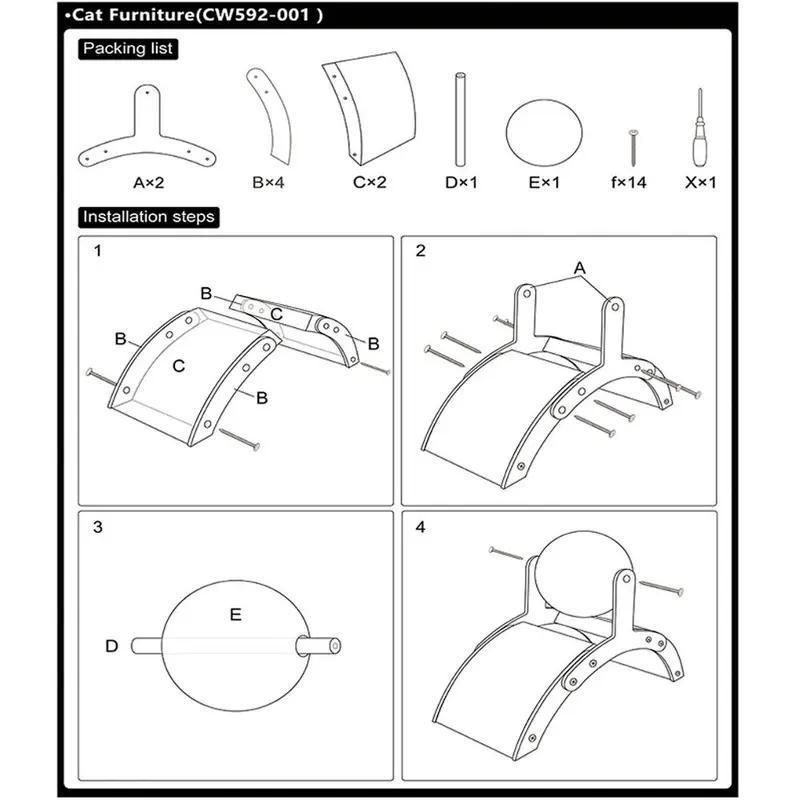 •Cat Furniture(CW592-001 )

Packing list

A×2 B×4 C×2 D×1 E×1 f×14 X×1

Installation steps

1

B
C
B
B
C
B

2

A

3

E
D

4