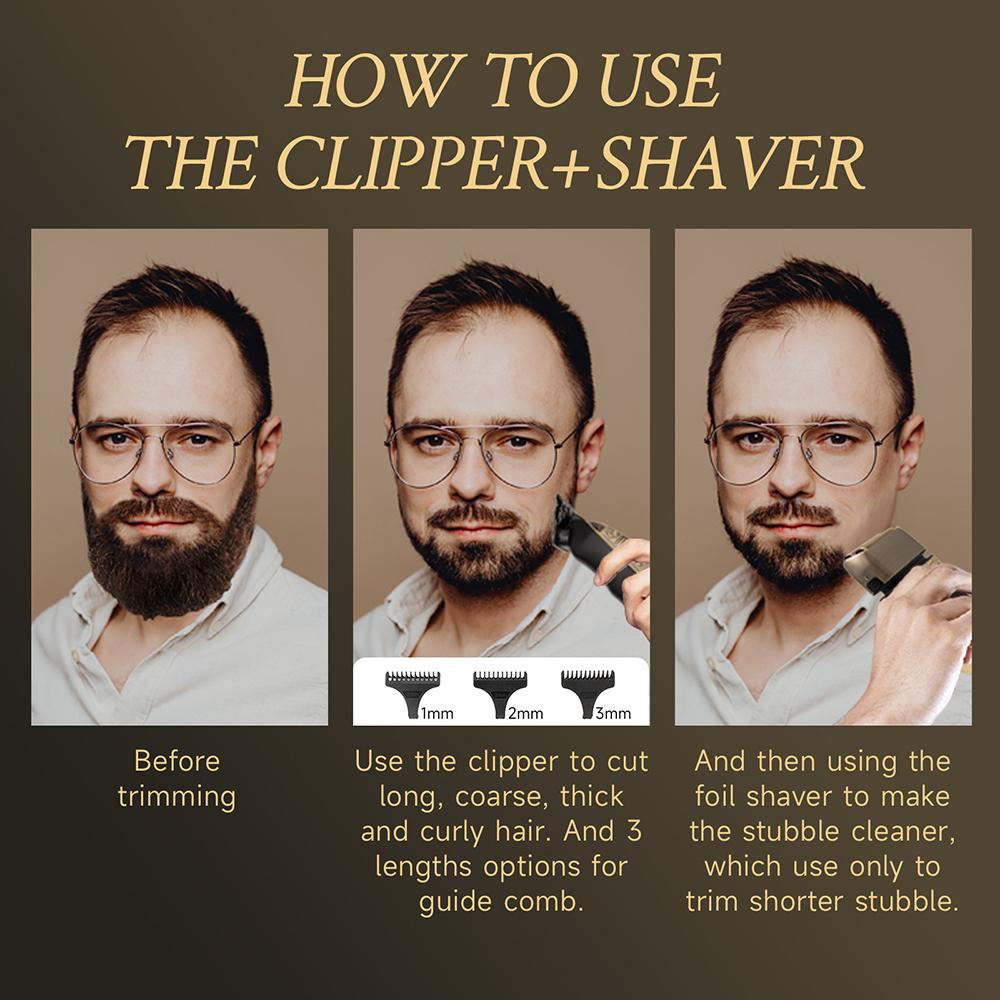 HOW TO USE
THE CLIPPER+SHAVER

1mm
2mm
3mm

Before trimming

Use the clipper to cut long, coarse, thick and curly hair. And 3 lengths options for guide comb.

And then using the foil shaver to make the stubble cleaner, which use only to trim shorter stubble.