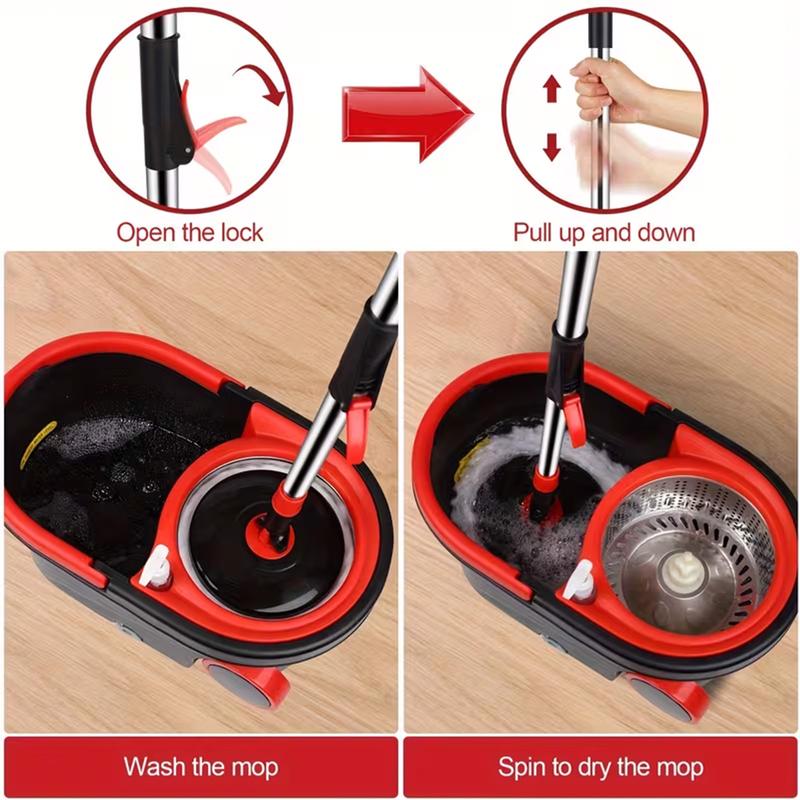 Open the lock

Pull up and down

Wash the mop

Spin to dry the mop