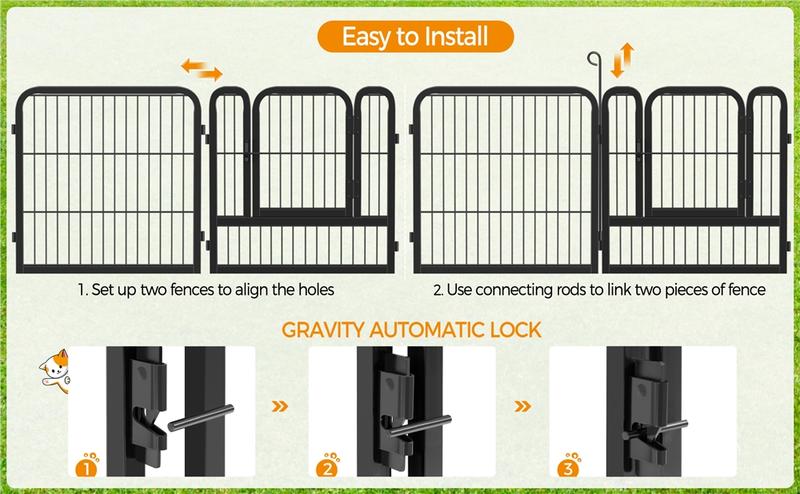 Easy to Install

1. Set up two fences to align the holes

2. Use connecting rods to link two pieces of fence

GRAVITY AUTOMATIC LOCK

1

2

3