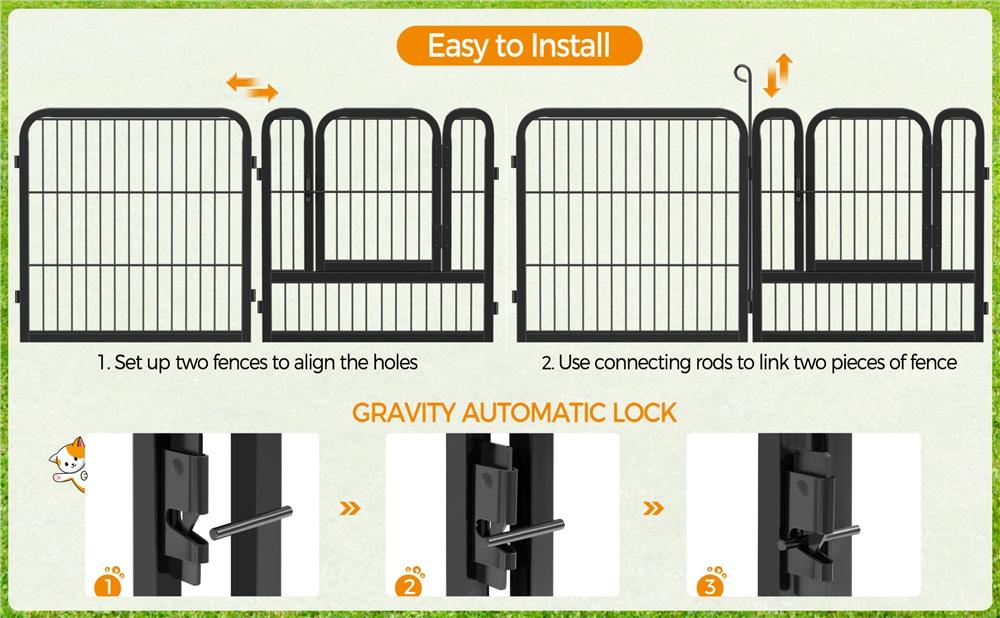 Easy to Install

1. Set up two fences to align the holes

2. Use connecting rods to link two pieces of fence

GRAVITY AUTOMATIC LOCK

1

2

3