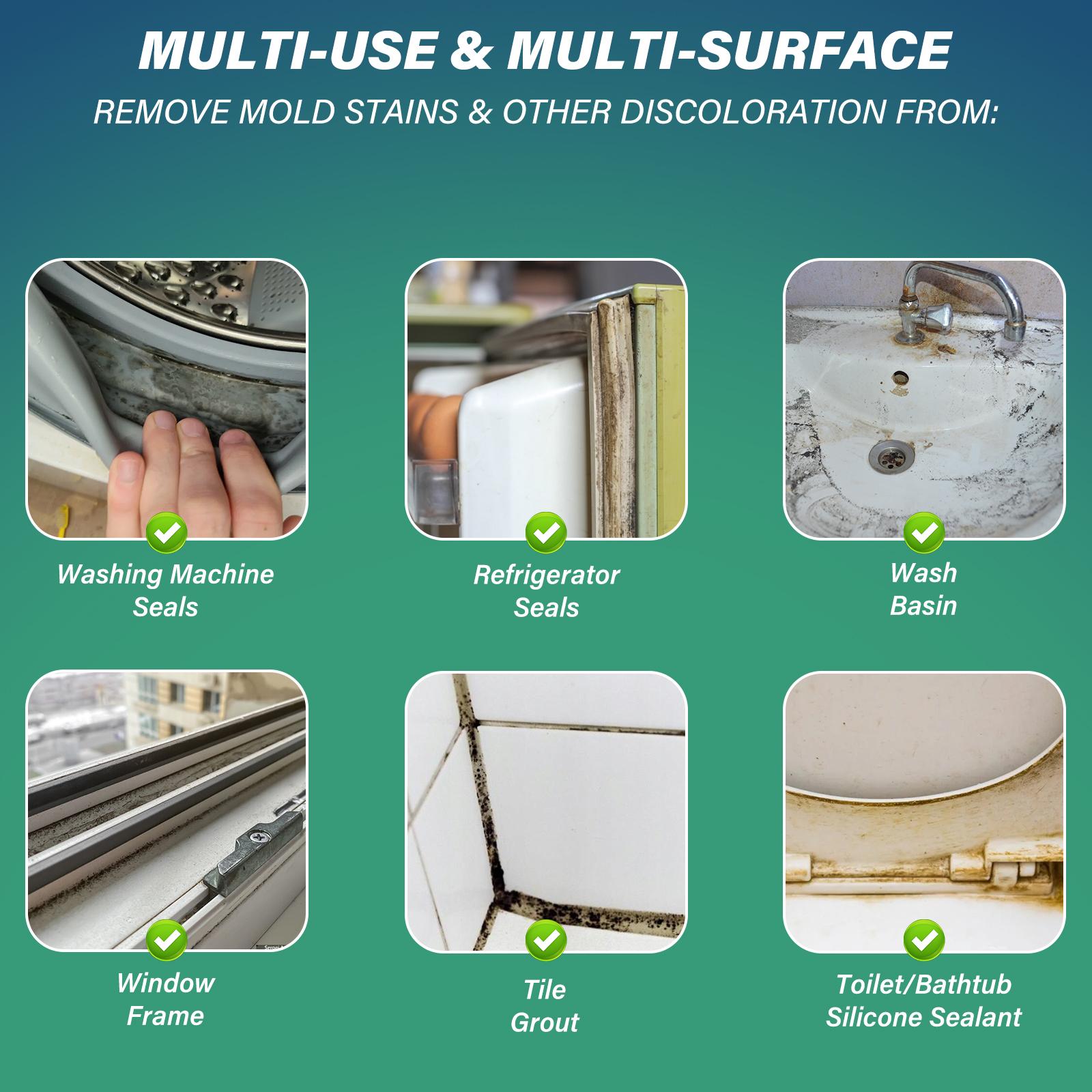 MULTI-USE & MULTI-SURFACE

REMOVE MOLD STAINS & OTHER DISCOLORATION FROM:

Washing Machine Seals

Refrigerator Seals

Wash Basin

Window Frame

Tile Grout

Toilet/Bathtub Silicone Sealant