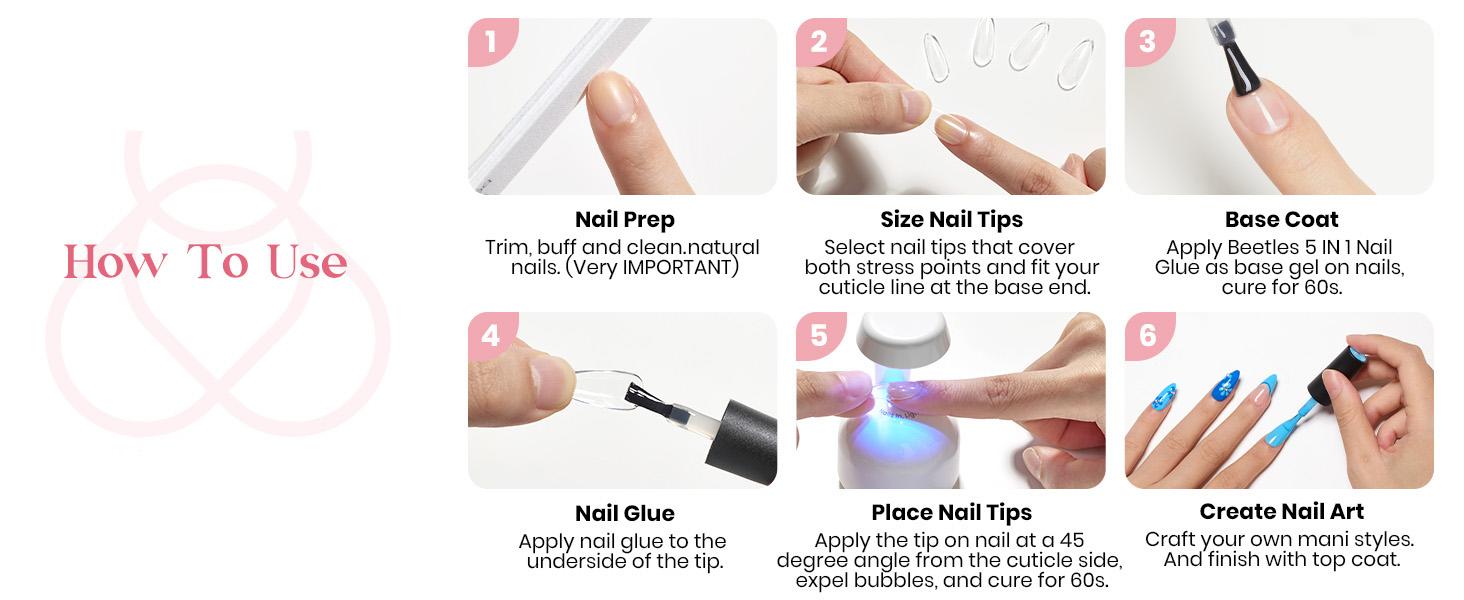 How To Use

1

Nail Prep
Trim, buff and clean.natural nails. (Very IMPORTANT)

2

Size Nail Tips
Select nail tips that cover both stress points and fit your cuticle line at the base end.

3

Base Coat
Apply Beetles 5 IN 1 Nail Glue as base gel on nails, cure for 60s.

4

Nail Glue
Apply nail glue to the underside of the tip.

5

Place Nail Tips
Apply the tip on nail at a 45 degree angle from the cuticle side, expel bubbles, and cure for 60s.

6

Create Nail Art
Craft your own mani styles. And finish with top coat.