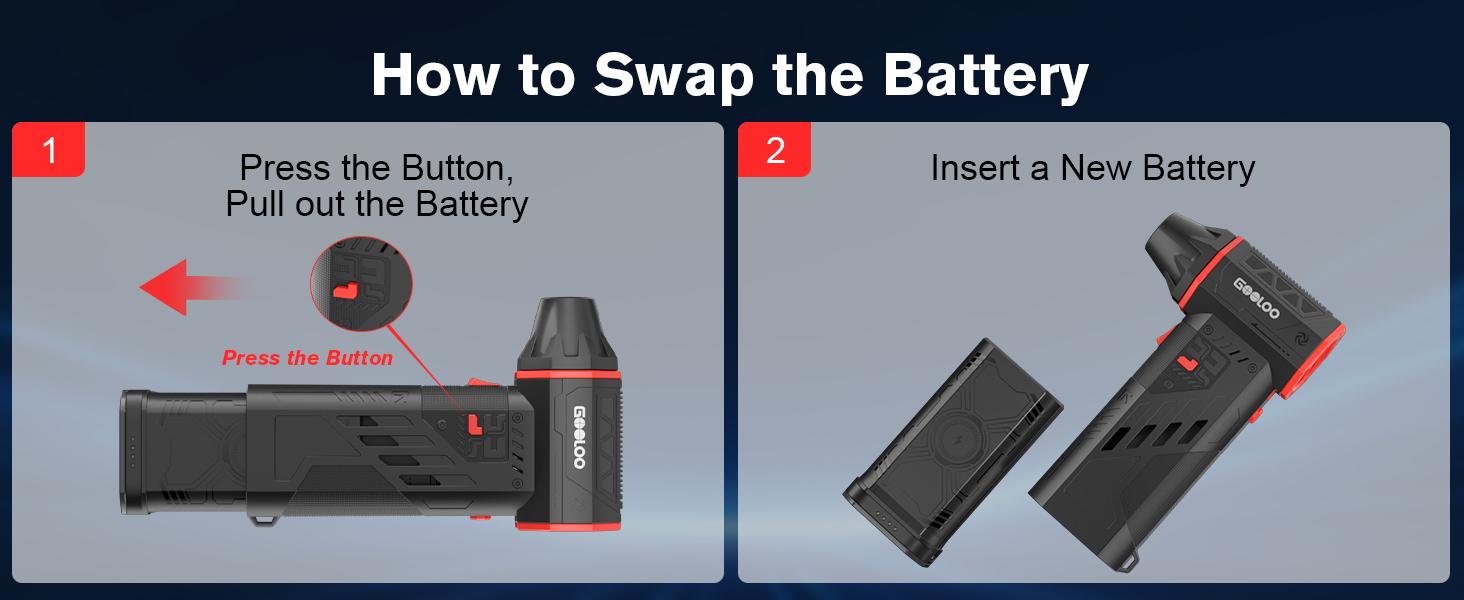 How to Swap the Battery

1

Press the Button,
Pull out the Battery

Press the Button

GOOLOO

2

Insert a New Battery

GOOLOO