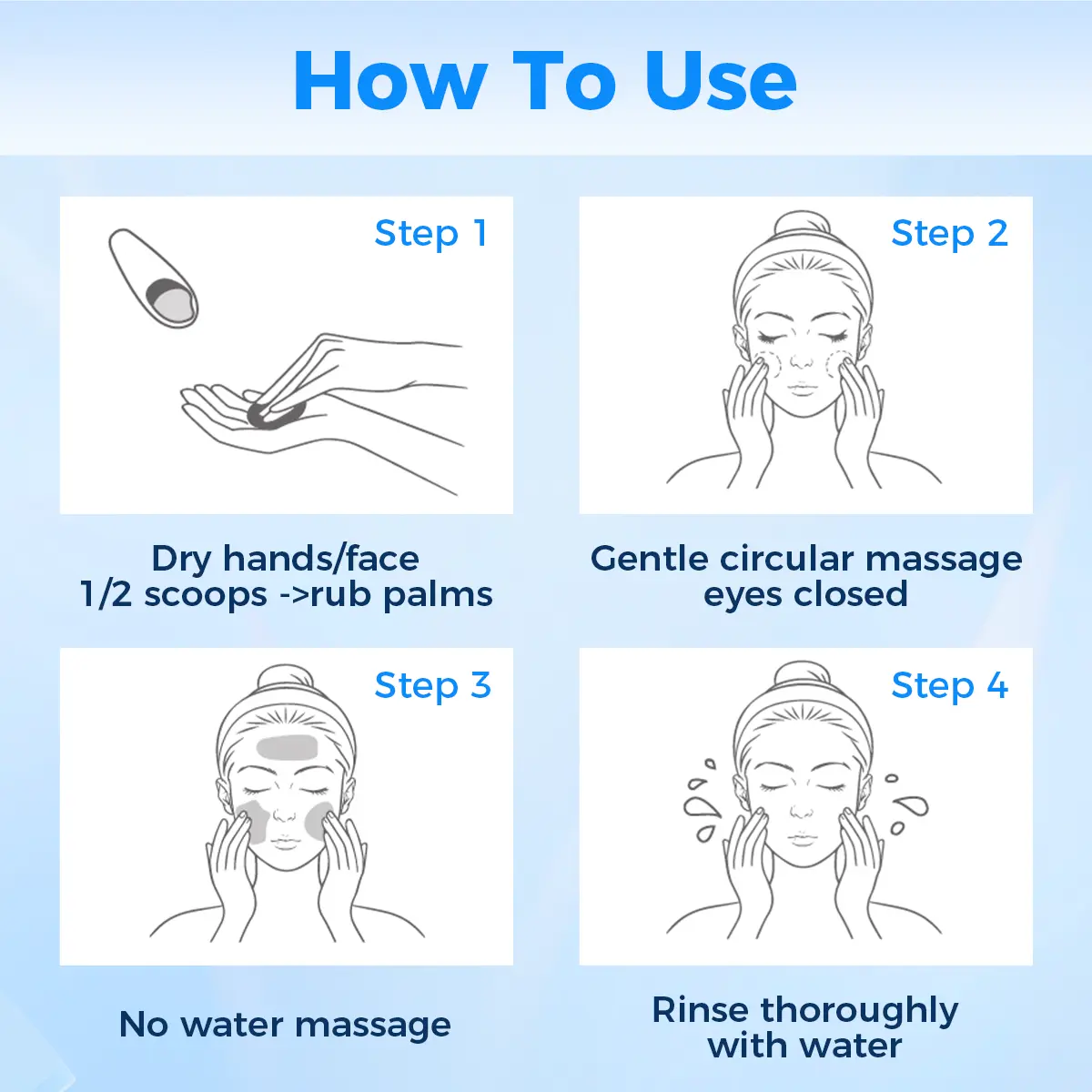 How To Use

Step 1

Dry hands/face
1/2 scoops ->rub palms

Step 2

Gentle circular massage
eyes closed

Step 3

No water massage

Step 4

Rinse thoroughly
with water