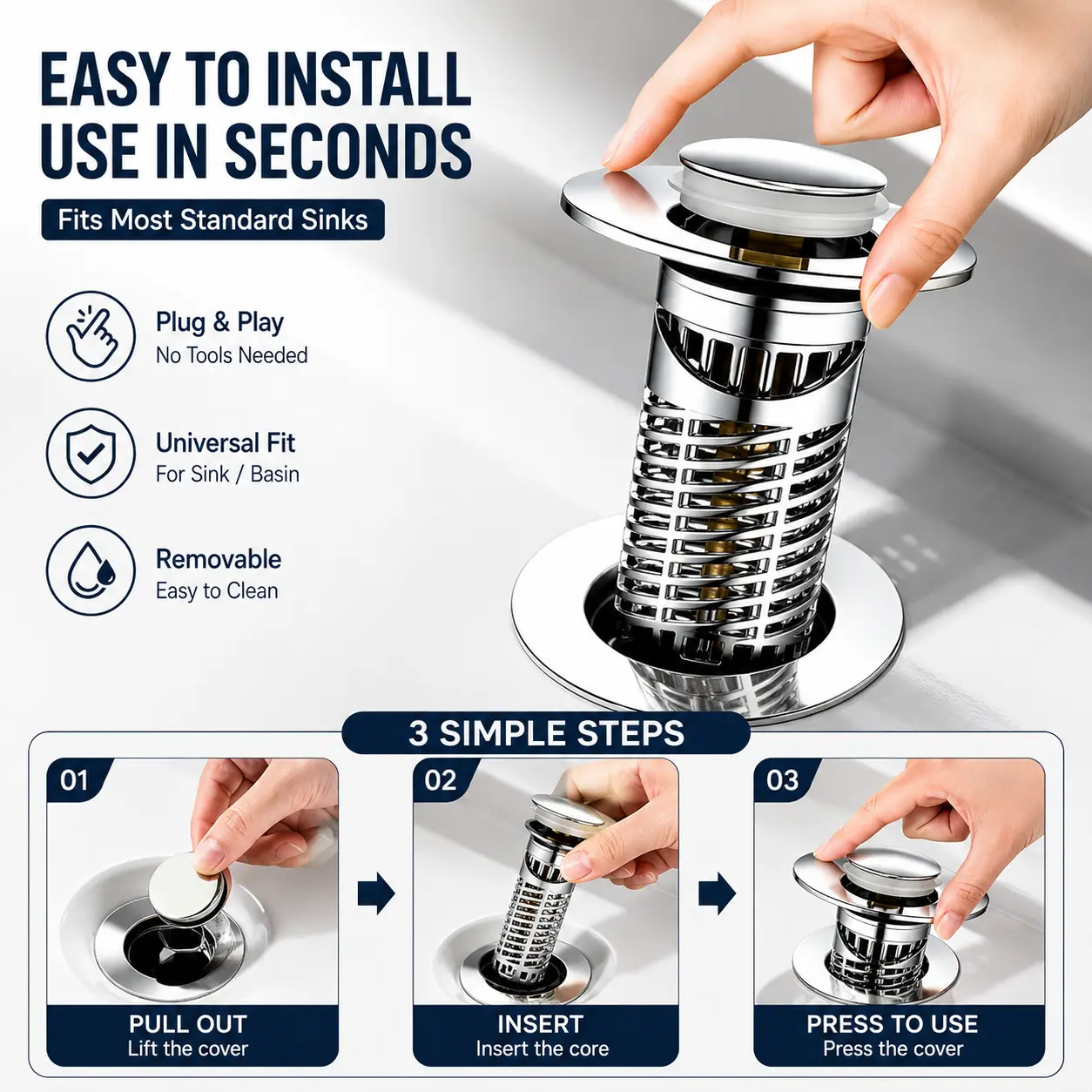 EASY TO INSTALL
USE IN SECONDS

Fits Most Standard Sinks

Plug & Play
No Tools Needed

Universal Fit
For Sink / Basin

Removable
Easy to Clean

3 SIMPLE STEPS

01
PULL OUT
Lift the cover

02
INSERT
Insert the core

03
PRESS TO USE
Press the cover