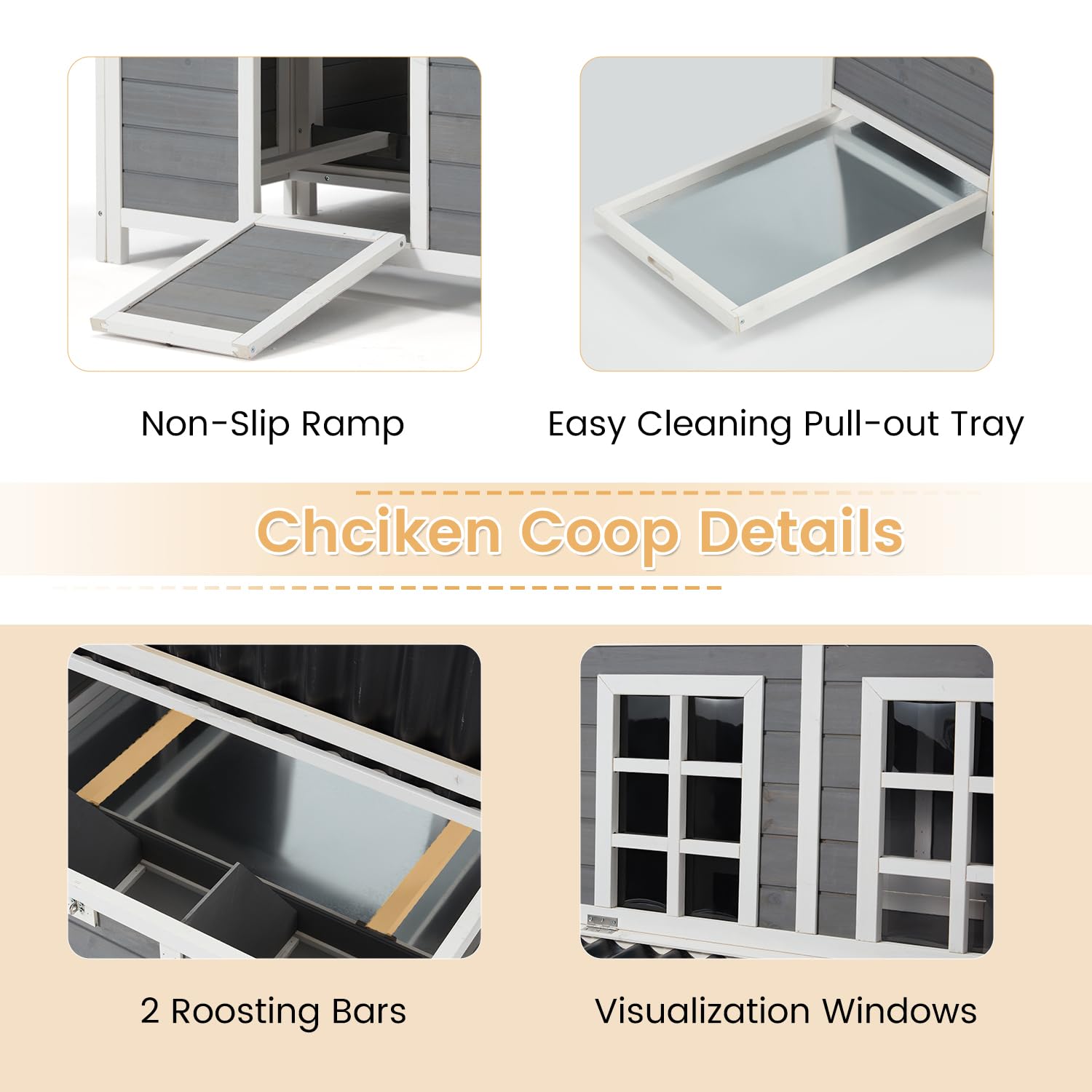 Non-Slip Ramp

Easy Cleaning Pull-out Tray

Chciken Coop Details

2 Roosting Bars

Visualization Windows