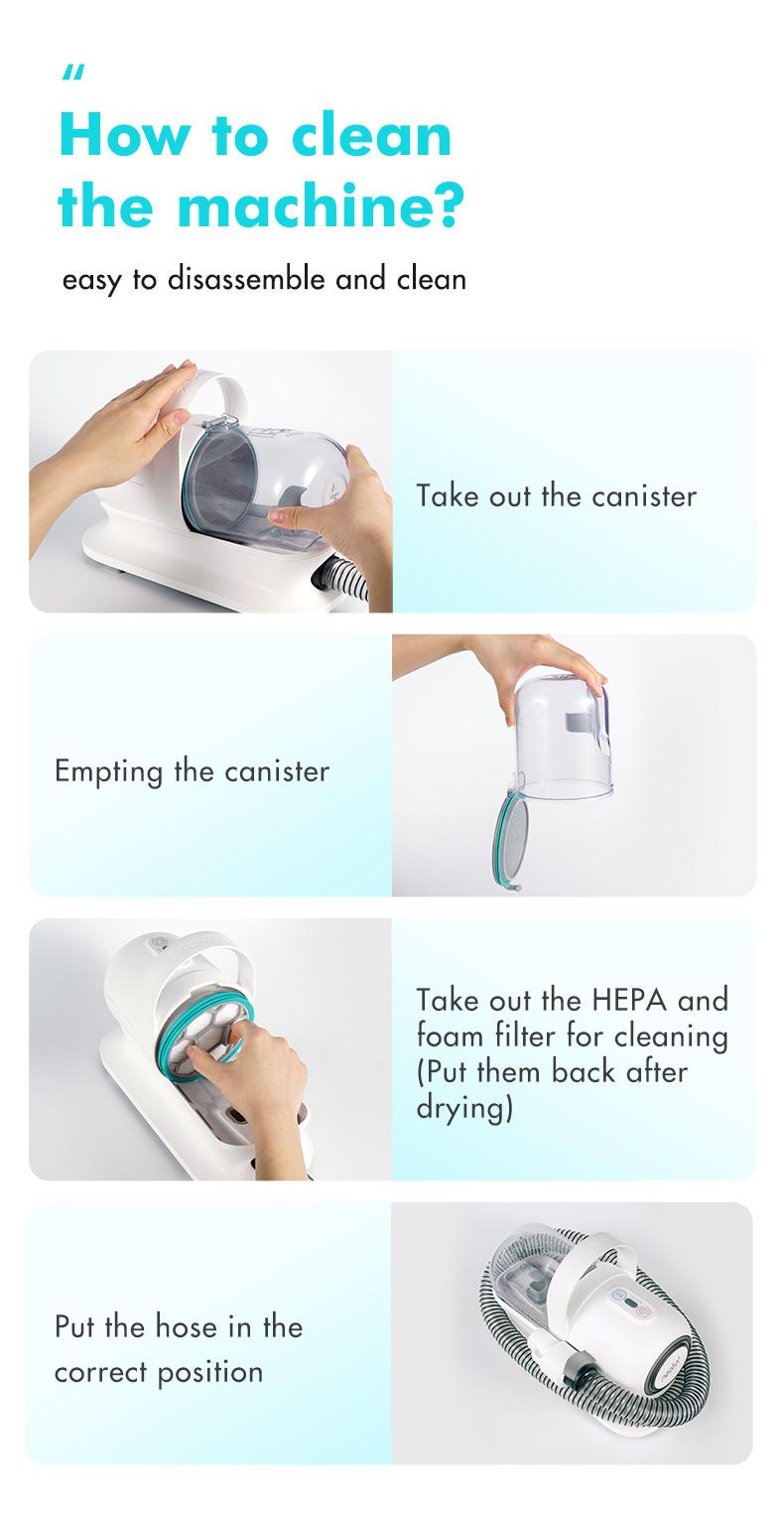 "
How to clean the machine?

easy to disassemble and clean

Take out the canister

Empting the canister

Take out the HEPA and foam filter for cleaning (Put them back after drying)

Put the hose in the correct position