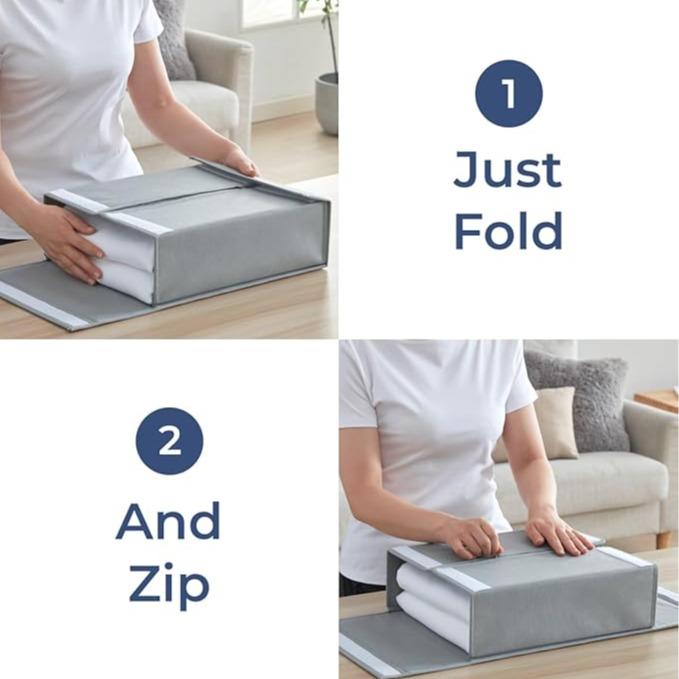 1
Just
Fold

2
And
Zip