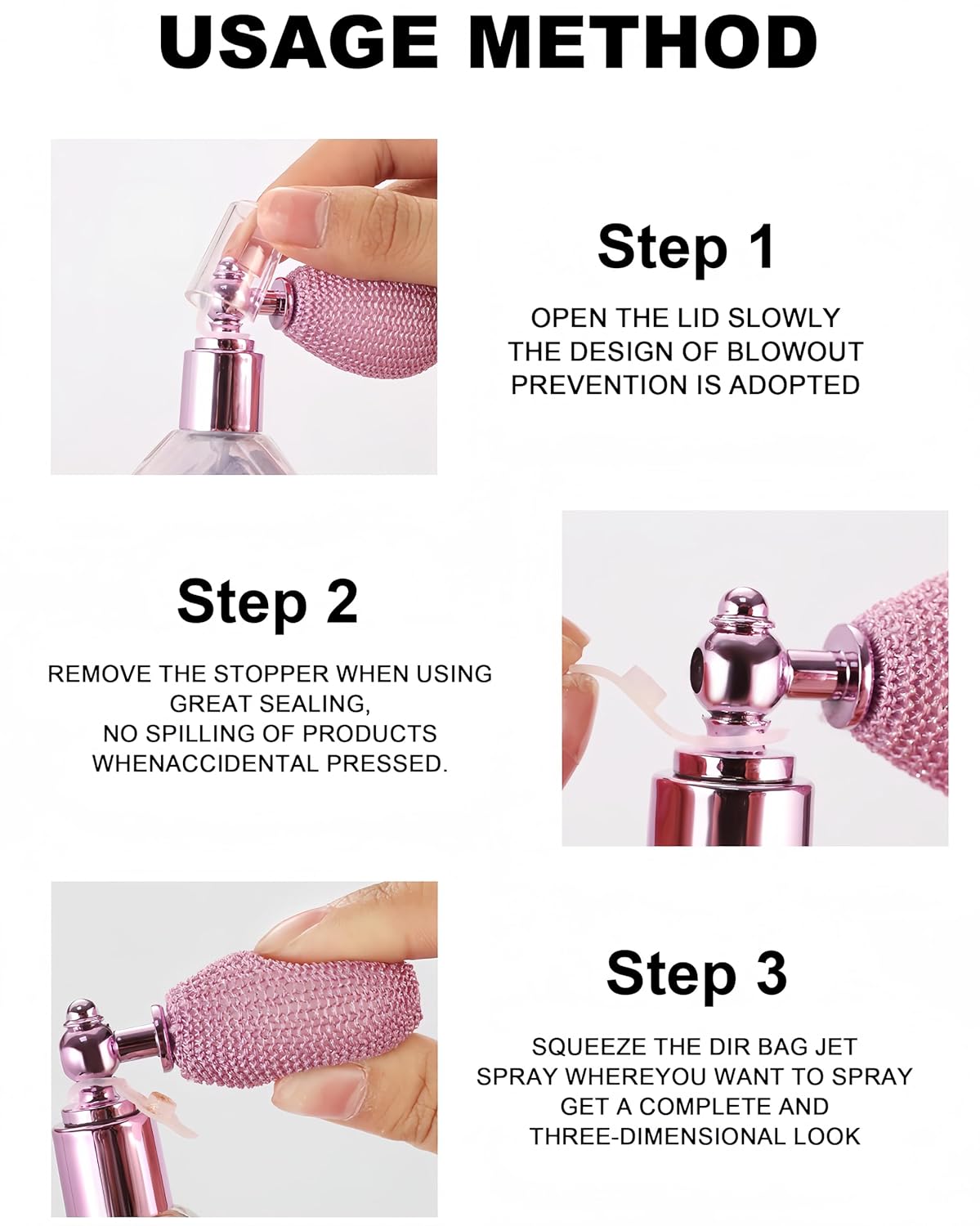 USAGE METHOD

Step 1

OPEN THE LID SLOWLY
THE DESIGN OF BLOWOUT
PREVENTION IS ADOPTED

Step 2

REMOVE THE STOPPER WHEN USING
GREAT SEALING,
NO SPILLING OF PRODUCTS
WHENACCIDENTAL PRESSED.

Step 3

SQUEEZE THE DIR BAG JET
SPRAY WHEREYOU WANT TO SPRAY
GET A COMPLETE AND
THREE-DIMENSIONAL LOOK