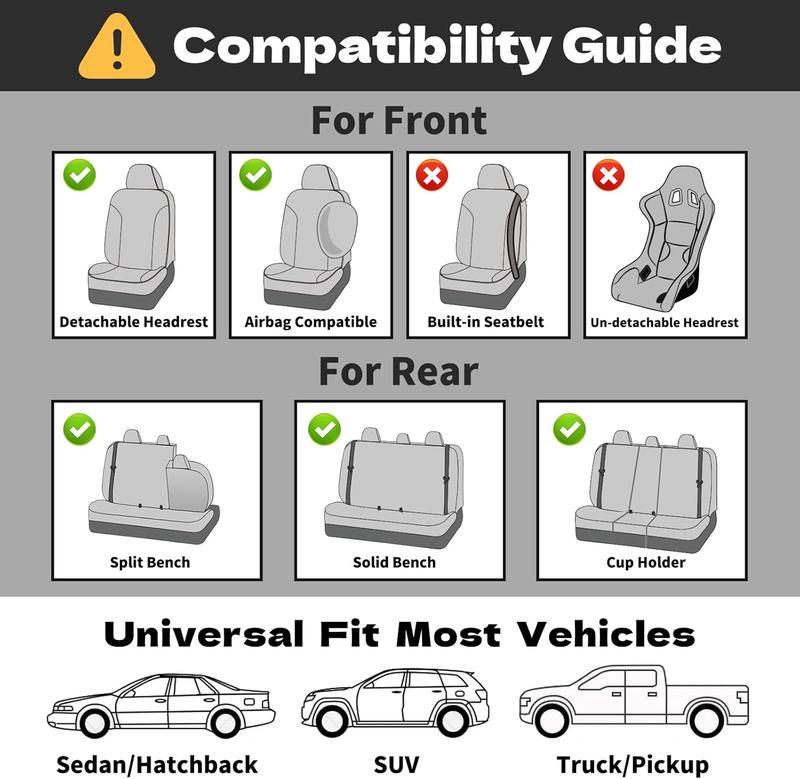 Compatibility Guide

For Front

Detachable Headrest

Airbag Compatible

Built-in Seatbelt

Un-detachable Headrest

For Rear

Split Bench

Solid Bench

Cup Holder

Universal Fit Most Vehicles

Sedan/Hatchback

SUV

Truck/Pickup