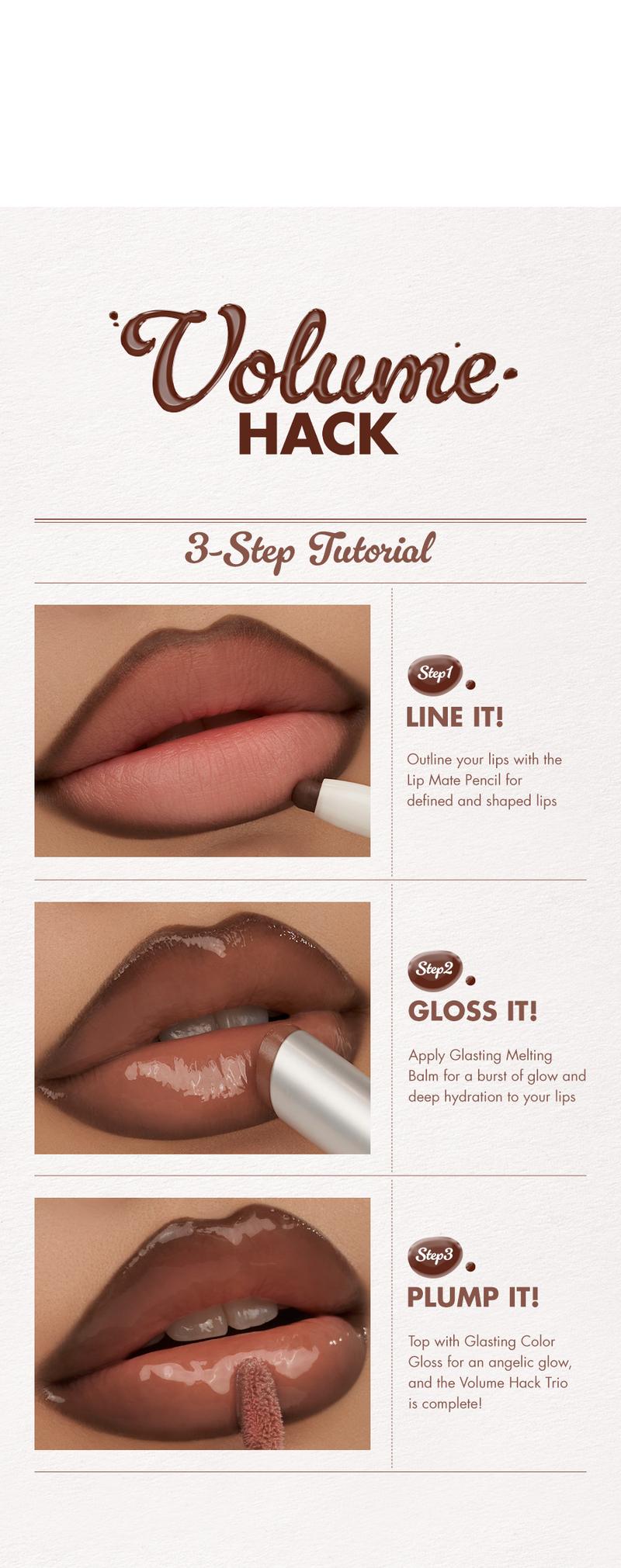 Volume HACK

3-Step Tutorial

Step1
LINE IT!
Outline your lips with the Lip Mate Pencil for defined and shaped lips

Step2
GLOSS IT!
Apply Glasting Melting Balm for a burst of glow and deep hydration to your lips

Step3
PLUMP IT!
Top with Glasting Color Gloss for an angelic glow, and the Volume Hack Trio is complete!