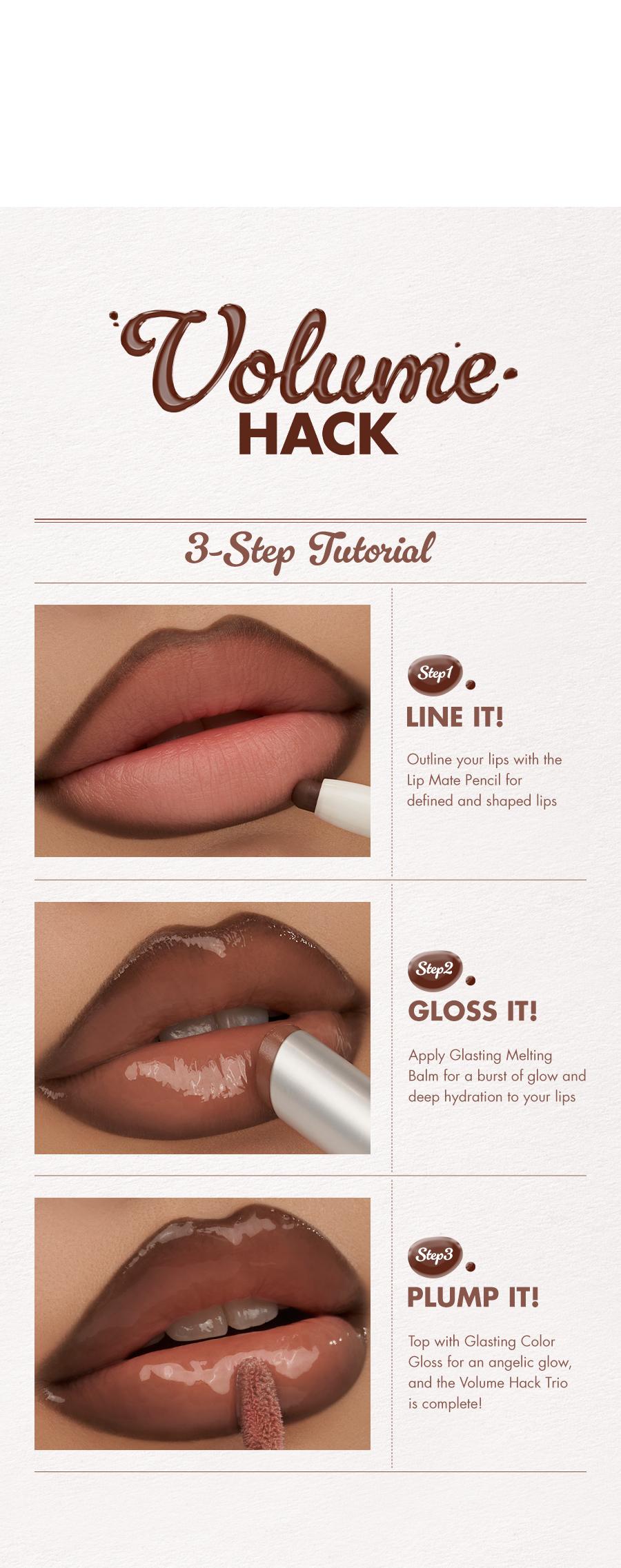 Volume HACK

3-Step Tutorial

Step1

LINE IT!

Outline your lips with the Lip Mate Pencil for defined and shaped lips

Step2

GLOSS IT!

Apply Glasting Melting Balm for a burst of glow and deep hydration to your lips

Step3

PLUMP IT!

Top with Glasting Color Gloss for an angelic glow, and the Volume Hack Trio is complete!