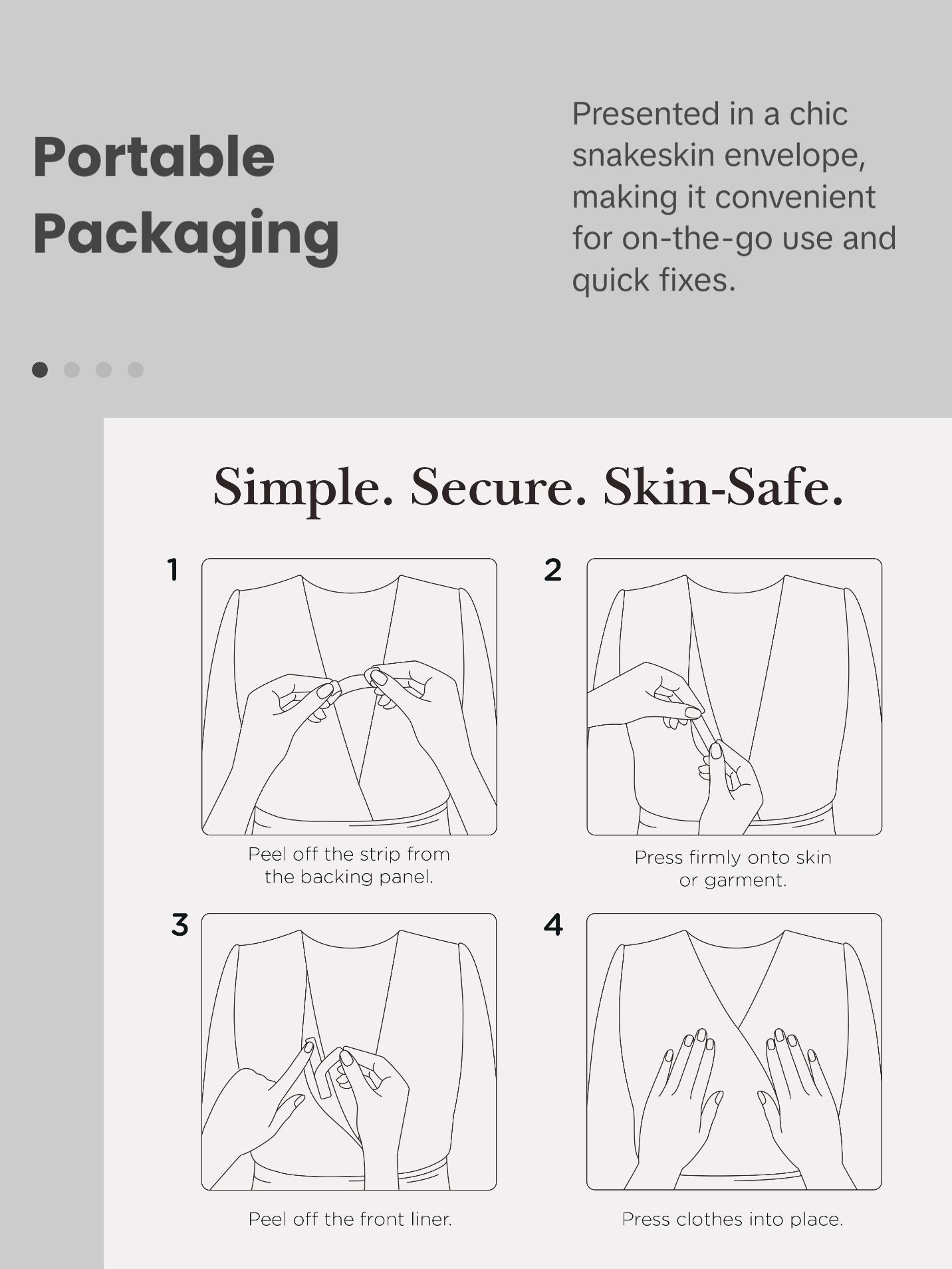 Portable Packaging

Presented in a chic snakeskin envelope, making it convenient for on-the-go use and quick fixes.

Simple. Secure. Skin-Safe.

1

Peel off the strip from the backing panel.

2

Press firmly onto skin or garment.

3

Peel off the front liner.

4

Press clothes into place.