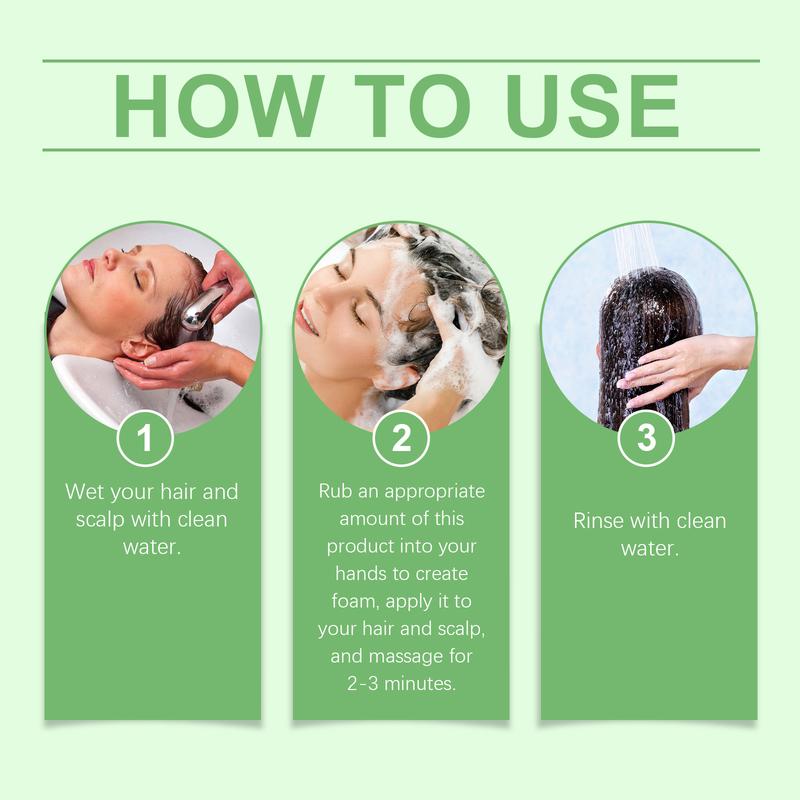 HOW TO USE

1

Wet your hair and scalp with clean water.

2

Rub an appropriate amount of this product into your hands to create foam, apply it to your hair and scalp, and massage for 2-3 minutes.

3

Rinse with clean water.