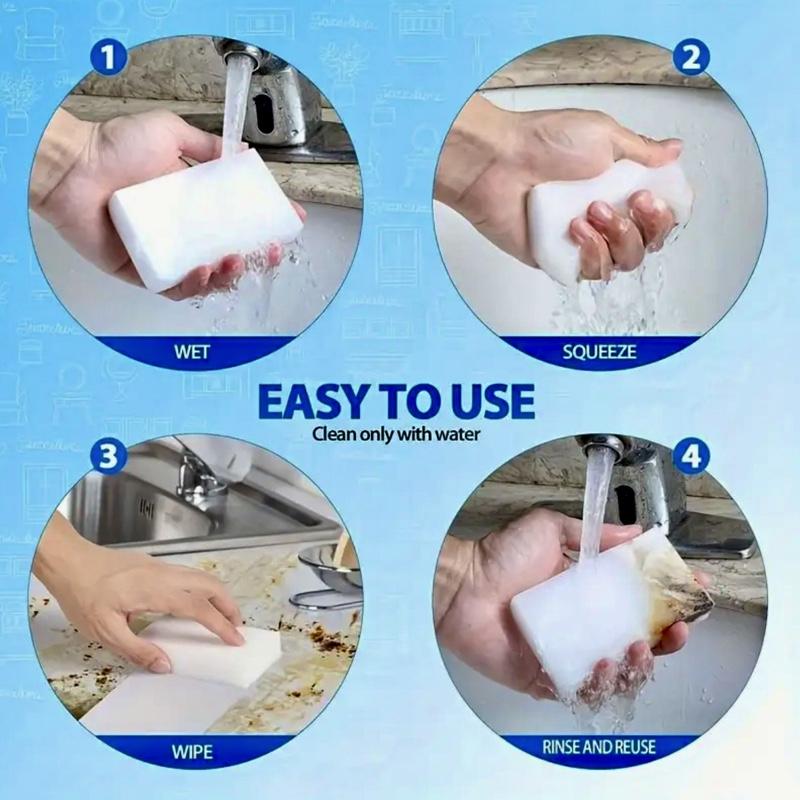 1
WET

2
SQUEEZE

EASY TO USE
Clean only with water

3
WIPE

4
RINSE AND REUSE