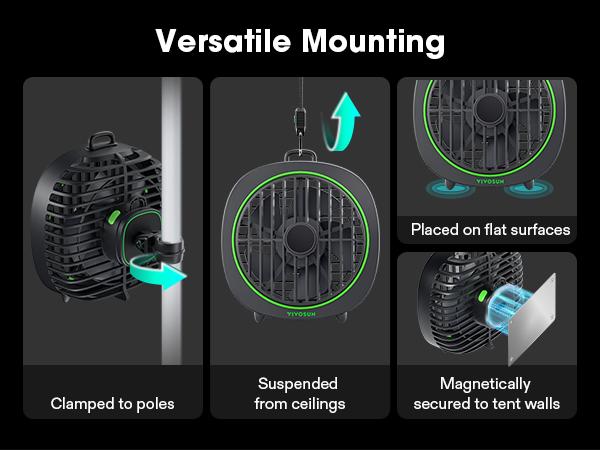 Versatile Mounting

Clamped to poles

VIVOSUN

Suspended from ceilings

VIVOSUN

Placed on flat surfaces

Magnetically secured to tent walls