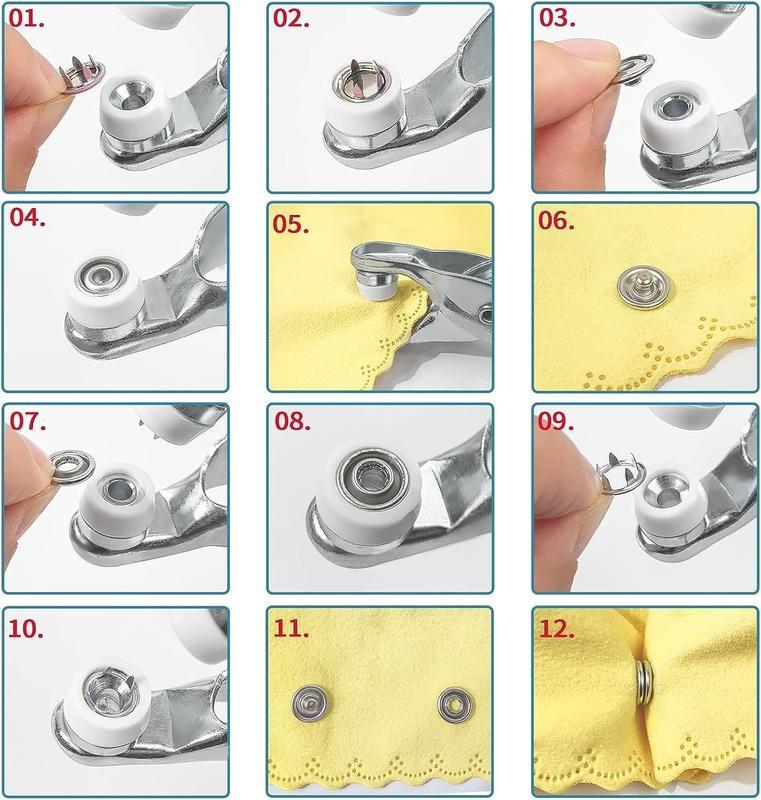 01.

02.

03.

04.

05.

06.

07.

08.

09.

10.

11.

12.