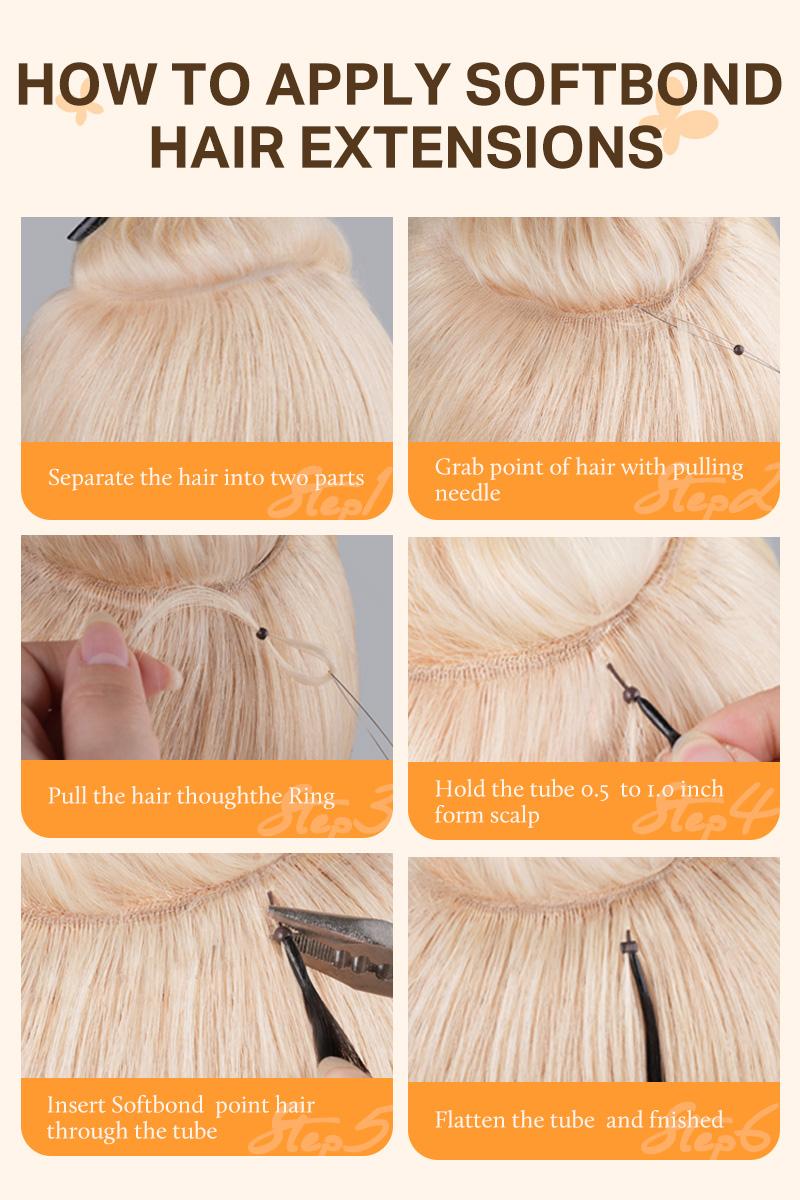 HOW TO APPLY SOFTBOND HAIR EXTENSIONS

Separate the hair into two parts
Step1

Grab point of hair with pulling needle
Step2

Pull the hair thoughthe Ring
Step3

Hold the tube 0.5 to 1.0 inch form scalp
Step4

Insert Softbond point hair through the tube
Step5

Flatten the tube and fnished
Step6