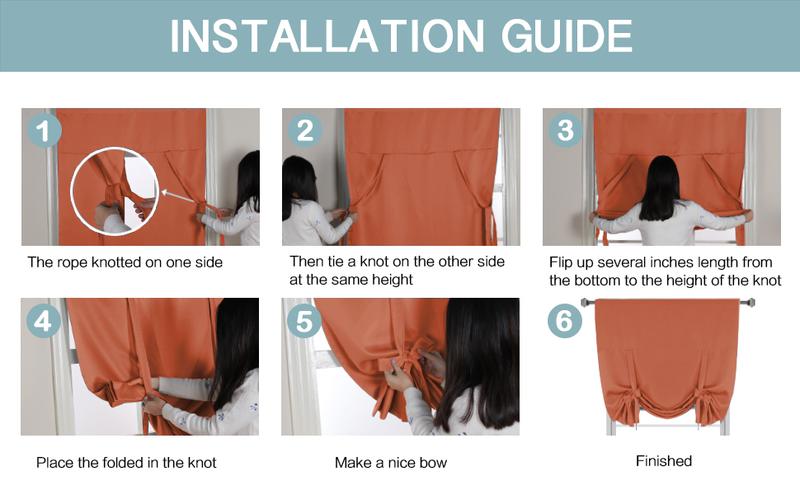 INSTALLATION GUIDE

1

The rope knotted on one side

2

Then tie a knot on the other side at the same height

3

Flip up several inches length from the bottom to the height of the knot

4

Place the folded in the knot

5

Make a nice bow

6

Finished