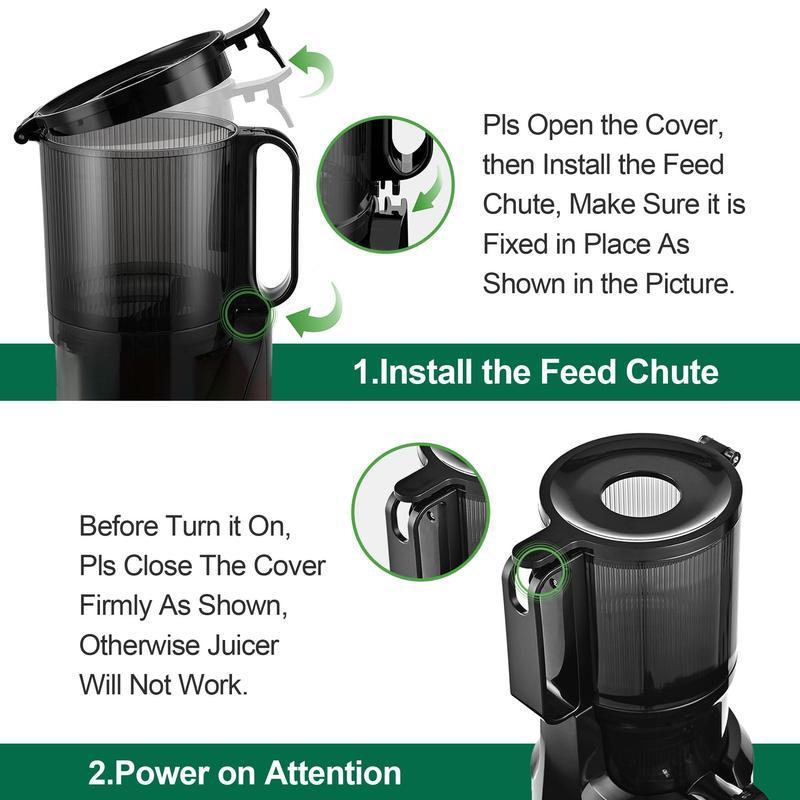 Pls Open the Cover, then Install the Feed Chute, Make Sure it is Fixed in Place As Shown in the Picture.

1.Install the Feed Chute

Before Turn it On, Pls Close The Cover Firmly As Shown, Otherwise Juicer Will Not Work.

2.Power on Attention