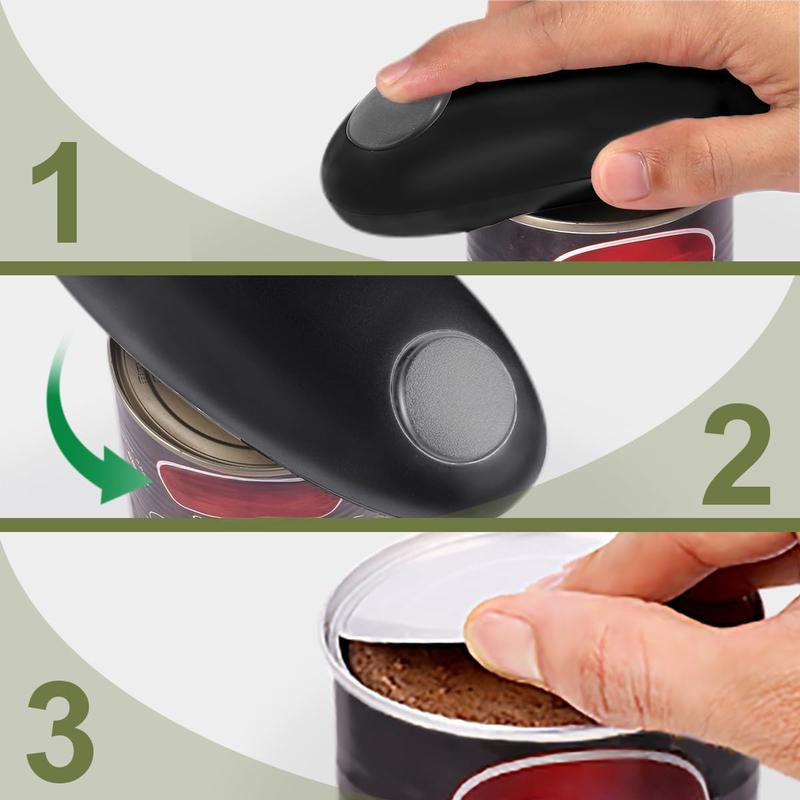 1

2

3