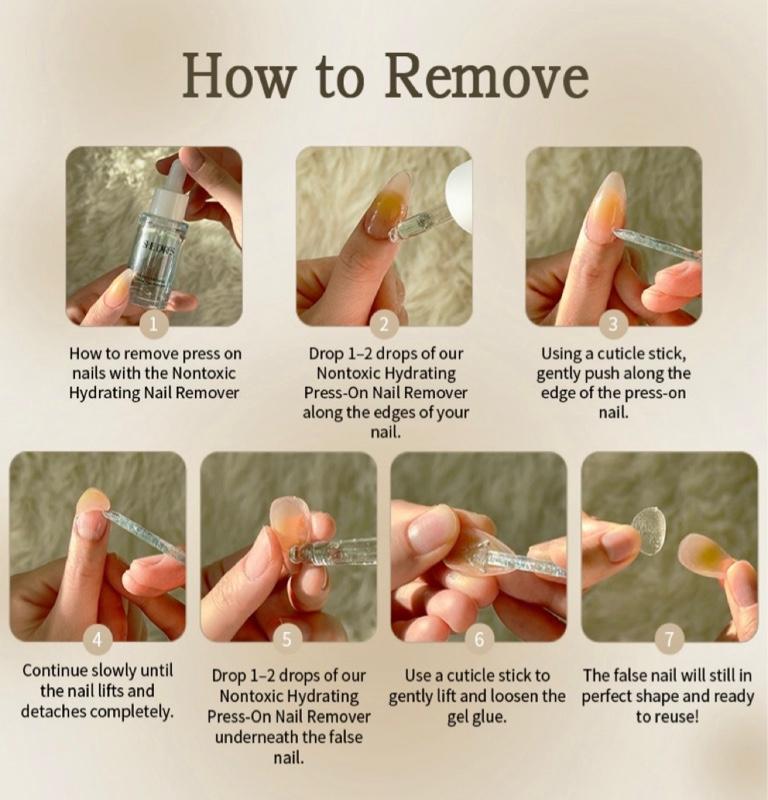 How to Remove

1

How to remove press on nails with the Nontoxic Hydrating Nail Remover

2

Drop 1-2 drops of our Nontoxic Hydrating Press-On Nail Remover along the edges of your nail.

3

Using a cuticle stick, gently push along the edge of the press-on nail.

4

Continue slowly until the nail lifts and detaches completely.

5

Drop 1-2 drops of our Nontoxic Hydrating Press-On Nail Remover underneath the false nail.

6

Use a cuticle stick to gently lift and loosen the gel glue.

7

The false nail will still in perfect shape and ready to reuse!