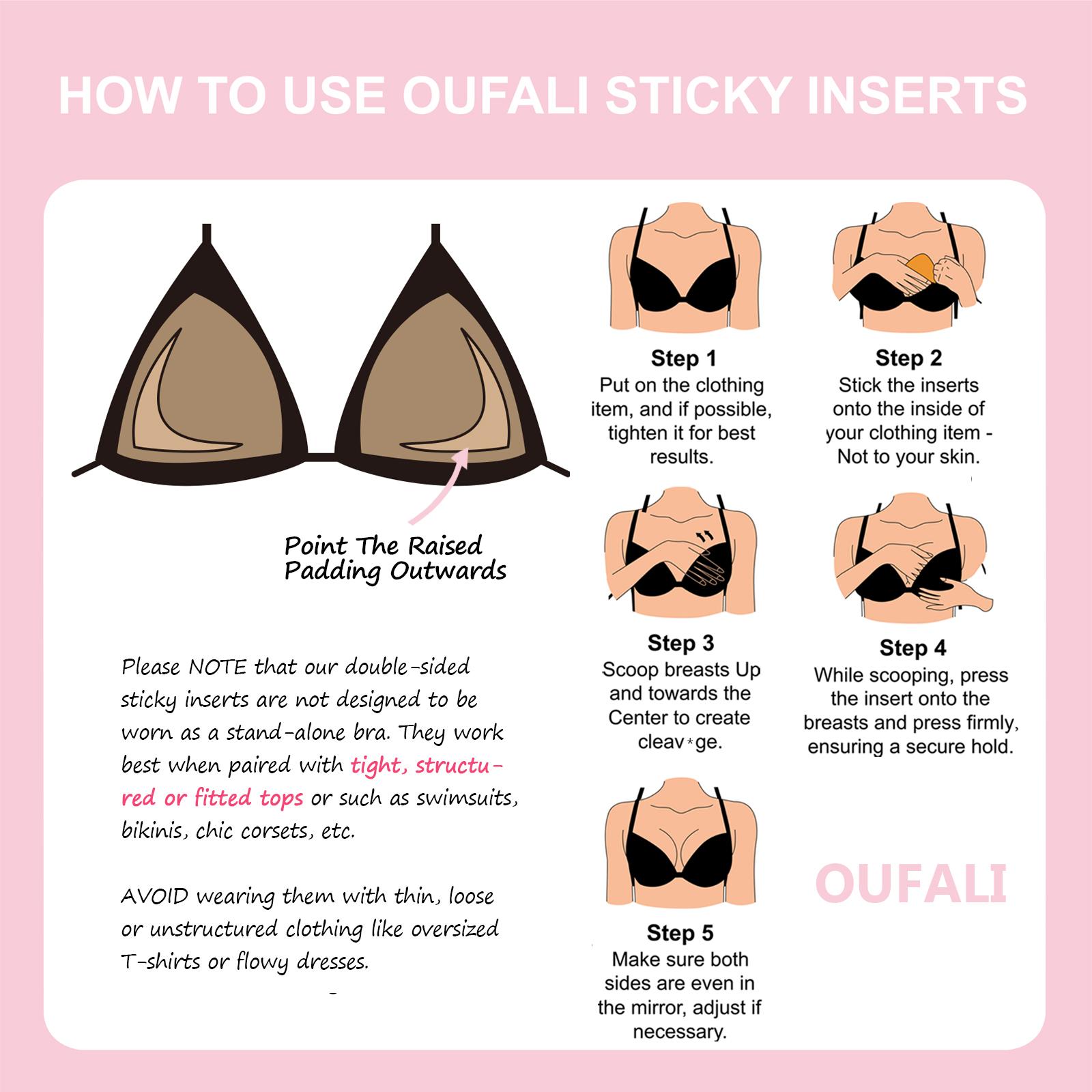 HOW TO USE OUFALI STICKY INSERTS

Point The Raised Padding Outwards

Please NOTE that our double-sided sticky inserts are not designed to be worn as a stand-alone bra. They work best when paired with tight, structured or fitted tops or such as swimsuits, bikinis, chic corsets, etc.

AVOID wearing them with thin, loose or unstructured clothing like oversized T-shirts or flowy dresses.

Step 1
Put on the clothing item, and if possible, tighten it for best results.

Step 2
Stick the inserts onto the inside of your clothing item - Not to your skin.

Step 3
Scoop breasts Up and towards the Center to create cleav*ge.

Step 4
While scooping, press the insert onto the breasts and press firmly, ensuring a secure hold.

Step 5
Make sure both sides are even in the mirror, adjust if necessary.

OUFALI