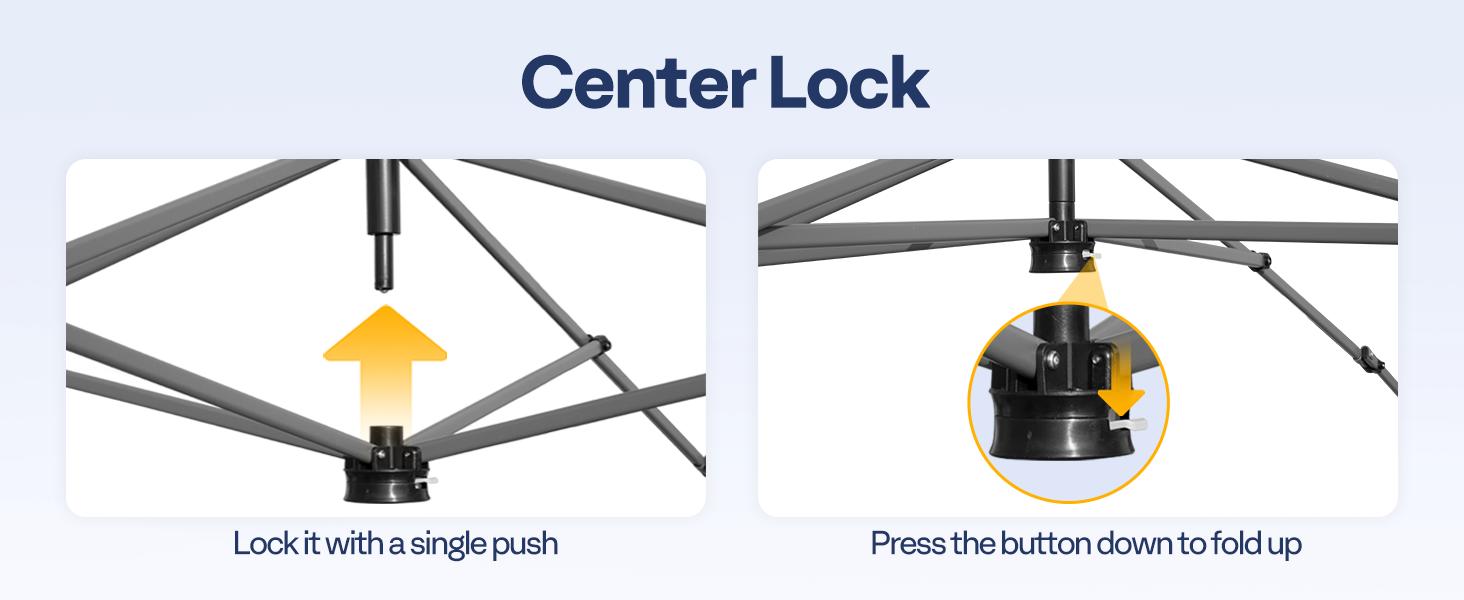 Center Lock

Lock it with a single push

Press the button down to fold up