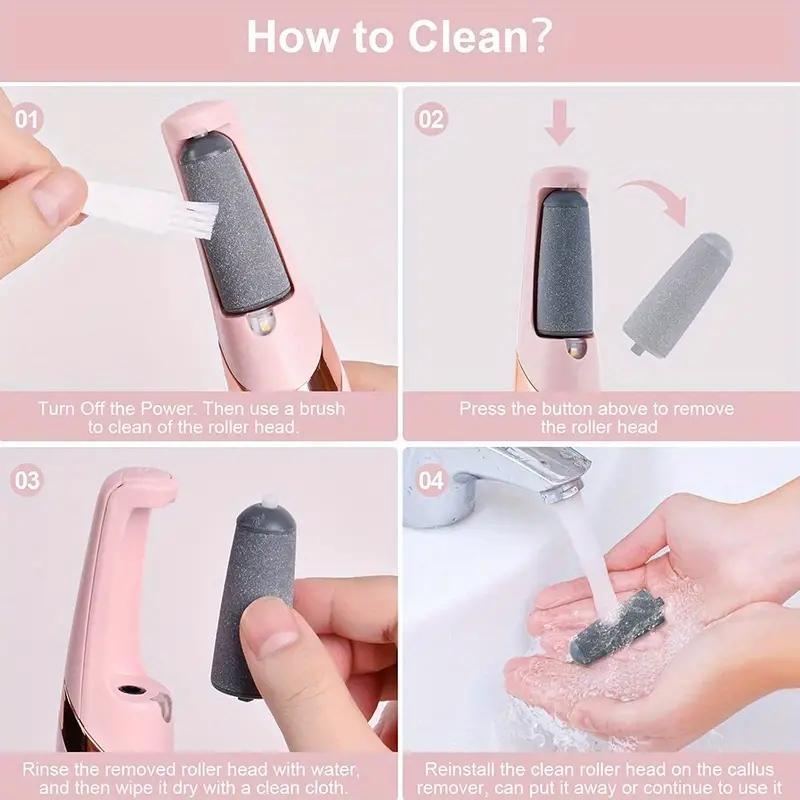 How to Clean?

01

Turn Off the Power. Then use a brush to clean of the roller head.

02

Press the button above to remove the roller head

03

Rinse the removed roller head with water, and then wipe it dry with a clean cloth.

04

Reinstall the clean roller head on the callus remover, can put it away or continue to use it